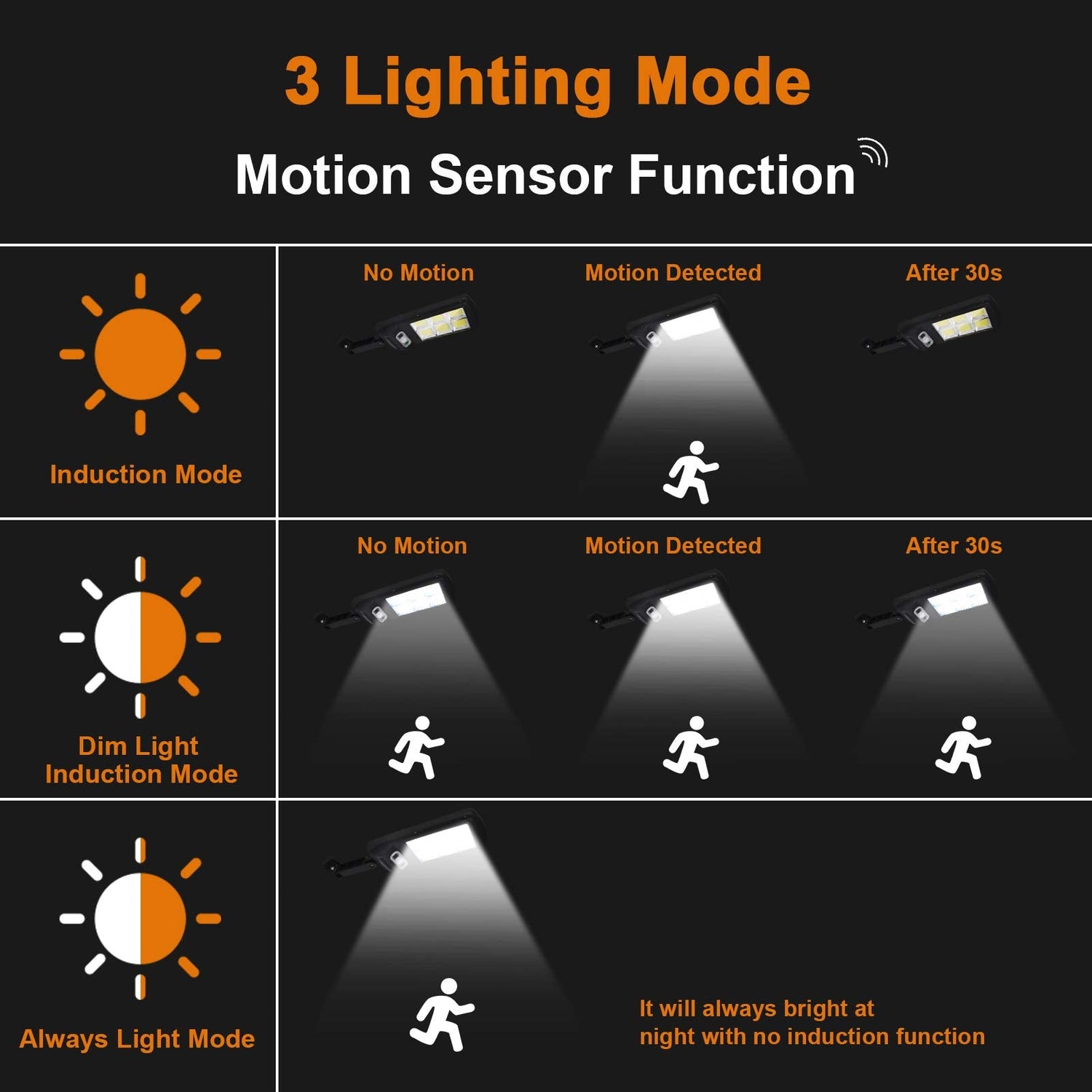 3 Lighting Mode

Motion Sensor Function

Induction Mode

No Motion

Motion Detected

After 30s

Dim Light Induction Mode

No Motion

Motion Detected

After 30s

Always Light Mode

It will always bright at night with no induction function