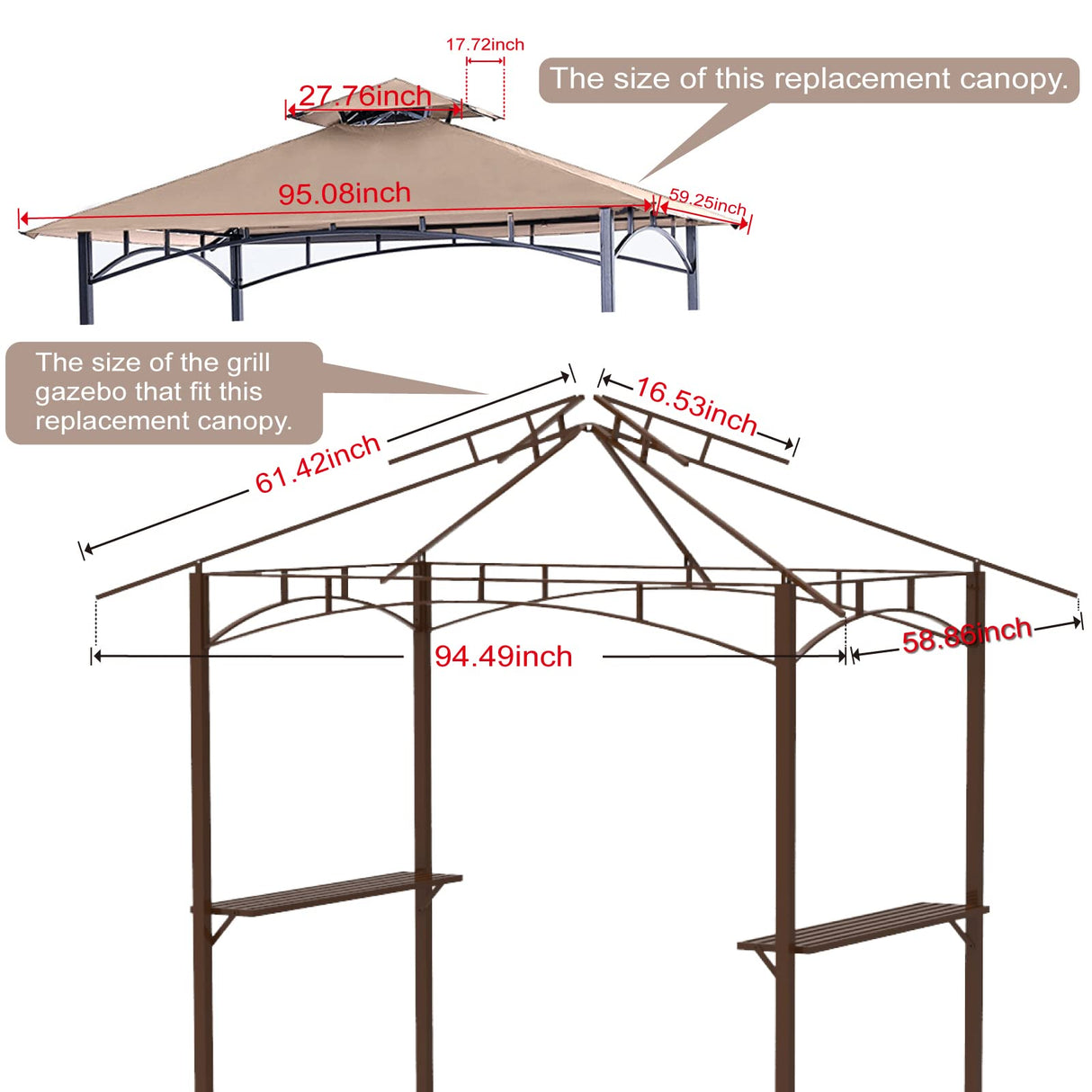 17.72inch

27.76inch

The size of this replacement canopy.

95.08inch

59.25inch

The size of the grill gazebo that fit this replacement canopy.

61.42inch

16.53inch

94.49inch

58.86inch