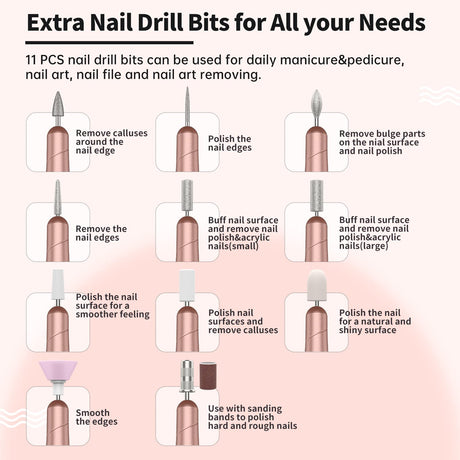 Extra Nail Drill Bits for All your Needs

11 PCS nail drill bits can be used for daily manicure&pedicure, nail art, nail file and nail art removing.

Remove calluses around the nail edge

Polish the nail edges

Remove bulge parts on the nial surface and nail polish

Remove the nail edges

Buff nail surface and remove nail polish&acrylic nails(small)

Buff nail surface and remove nail polish&acrylic nails(large)

Polish the nail surface for a smoother feeling

Polish nail surfaces and remove calluses

Polish the nail for a natural and shiny surface

Smooth the edges

Use with sanding bands to polish hard and rough nails