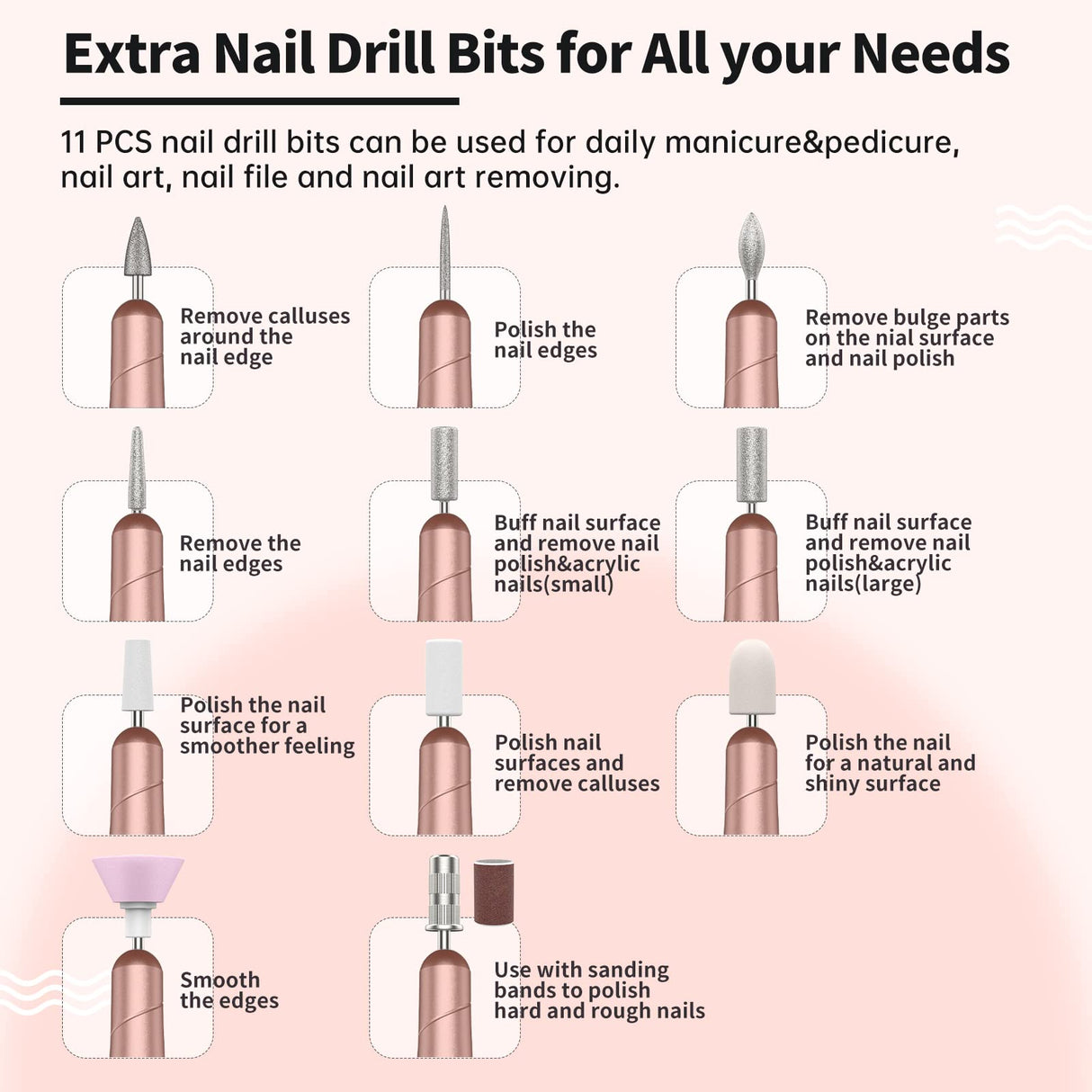 Extra Nail Drill Bits for All your Needs

11 PCS nail drill bits can be used for daily manicure&pedicure, nail art, nail file and nail art removing.

Remove calluses around the nail edge

Polish the nail edges

Remove bulge parts on the nial surface and nail polish

Remove the nail edges

Buff nail surface and remove nail polish&acrylic nails(small)

Buff nail surface and remove nail polish&acrylic nails(large)

Polish the nail surface for a smoother feeling

Polish nail surfaces and remove calluses

Polish the nail for a natural and shiny surface

Smooth the edges

Use with sanding bands to polish hard and rough nails