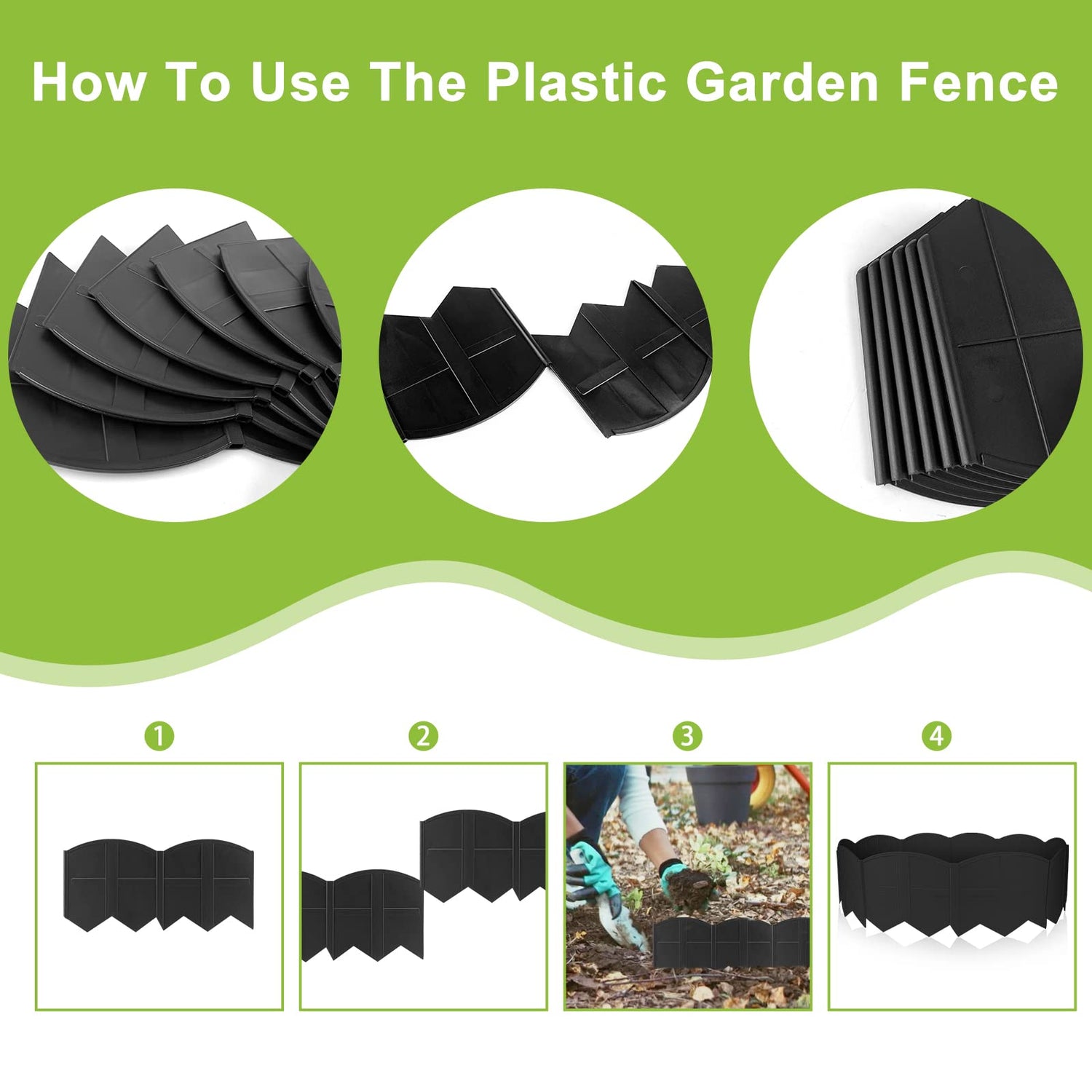 How To Use The Plastic Garden Fence

1

2

3

4