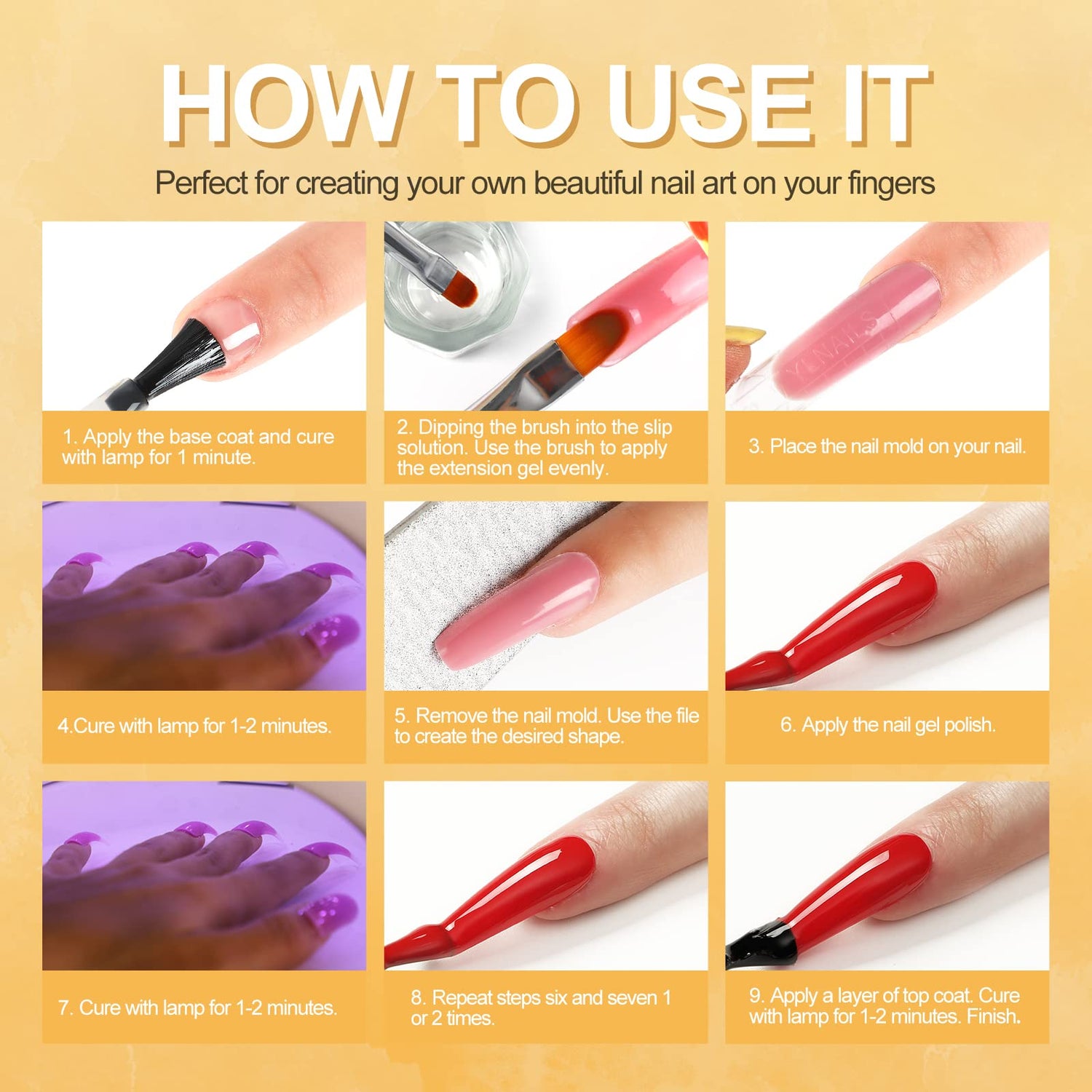 HOW TO USE IT

Perfect for creating your own beautiful nail art on your fingers

1. Apply the base coat and cure with lamp for 1 minute.

2. Dipping the brush into the slip solution. Use the brush to apply the extension gel evenly.

YLNAILS

3. Place the nail mold on your nail.

4.Cure with lamp for 1-2 minutes.

5. Remove the nail mold. Use the file to create the desired shape.

6. Apply the nail gel polish.

7. Cure with lamp for 1-2 minutes.

8. Repeat steps six and seven 1 or 2 times.

9. Apply a layer of top coat. Cure with lamp for 1-2 minutes. Finish.