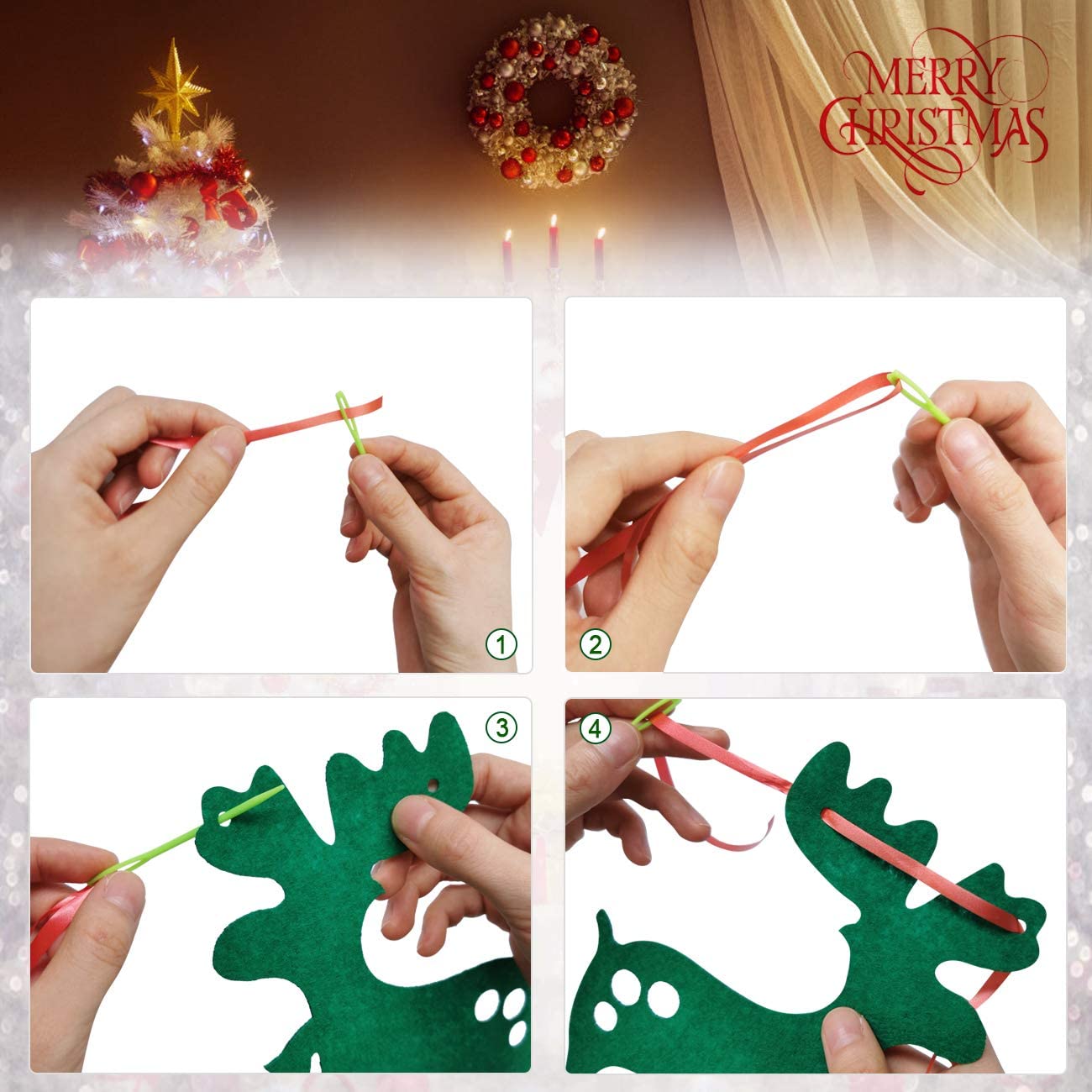 MERRY CHRISTMAS

①

②

③

④