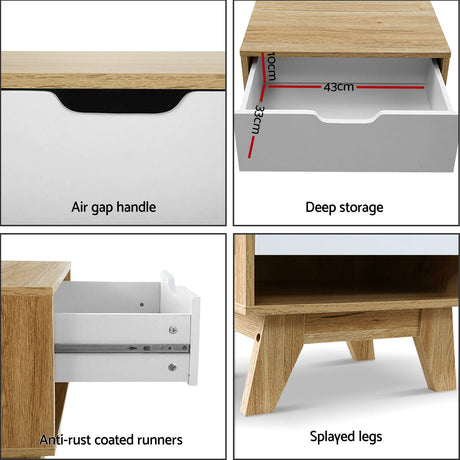 Air gap handle

10cm
43cm
33cm

Deep storage

Anti-rust coated runners

Splayed legs