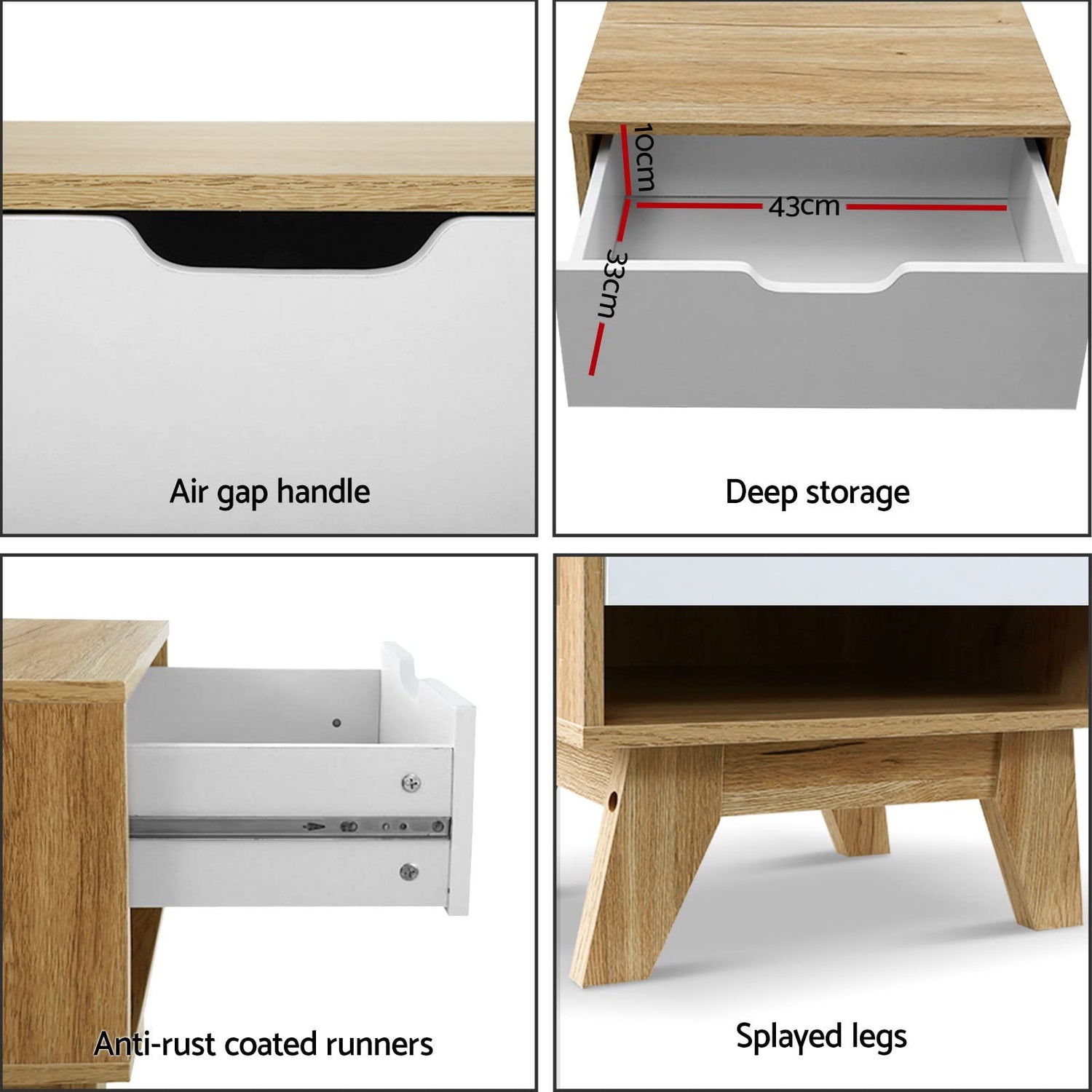 Air gap handle

10cm

43cm

33cm

Deep storage

Anti-rust coated runners

Splayed legs