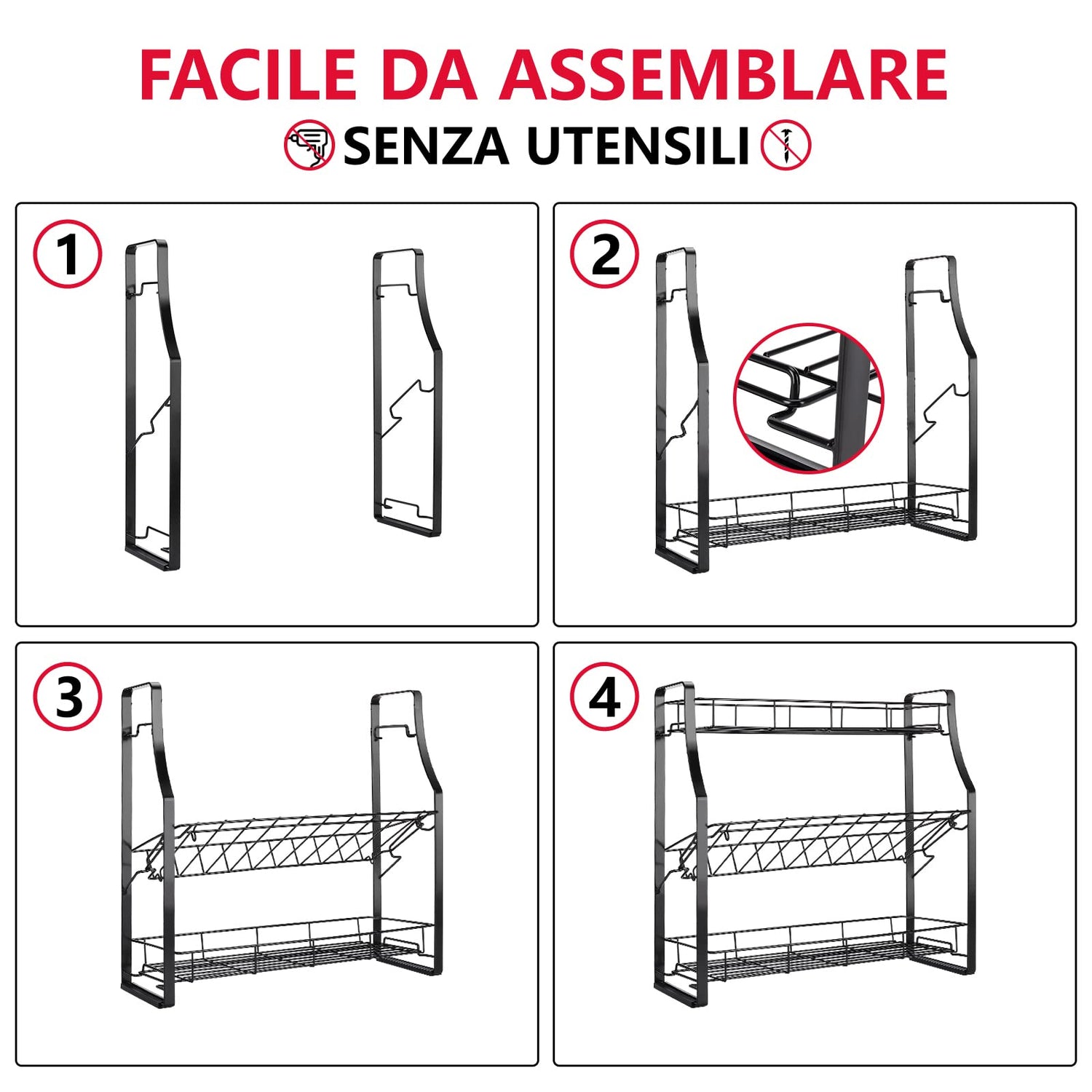 FACILE DA ASSEMBLARE

SENZA UTENSILI

1

2

3

4