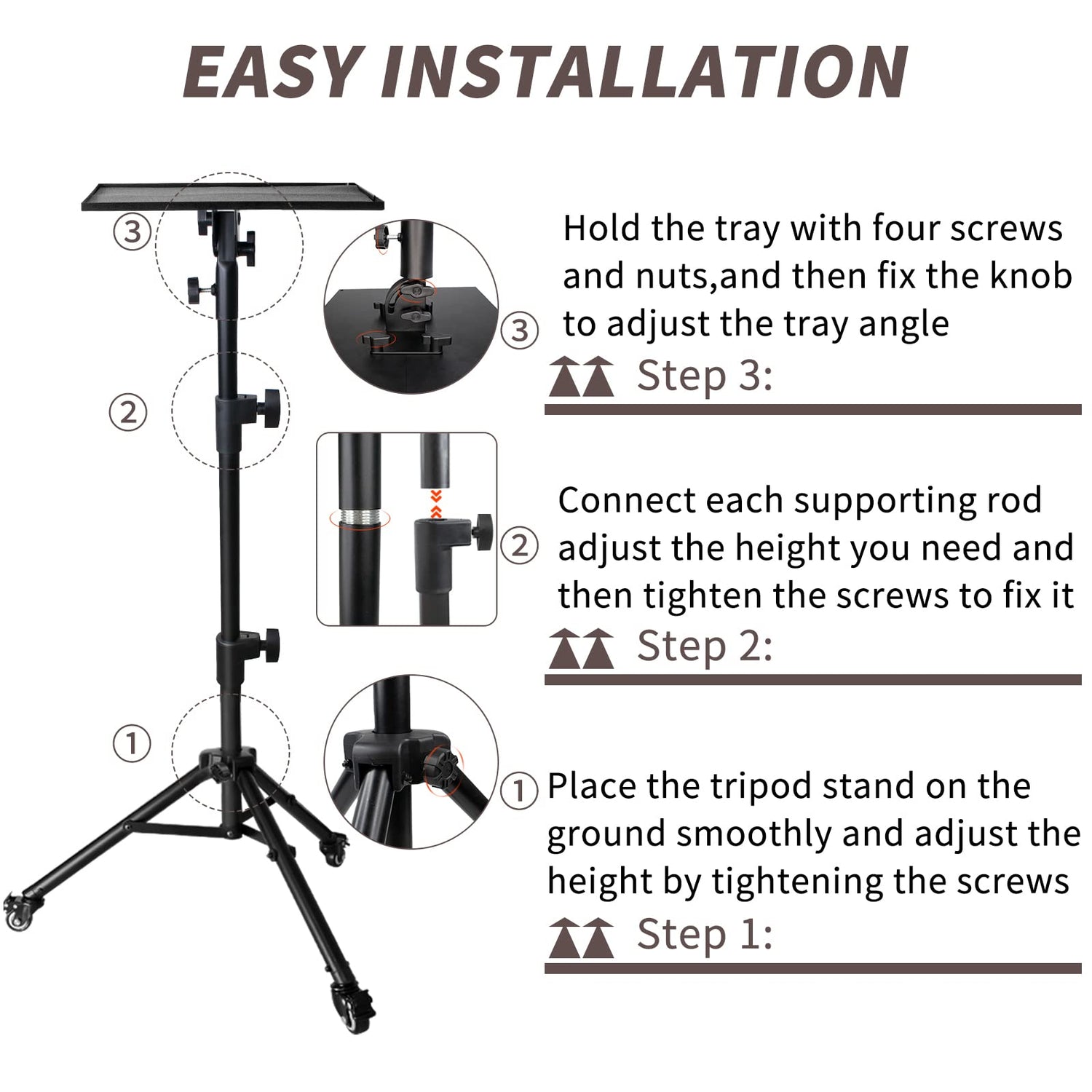 EASY INSTALLATION

③

②

①

③ Hold the tray with four screws and nuts,and then fix the knob to adjust the tray angle

Step 3:

② Connect each supporting rod adjust the height you need and then tighten the screws to fix it

Step 2:

① Place the tripod stand on the ground smoothly and adjust the height by tightening the screws

Step 1: