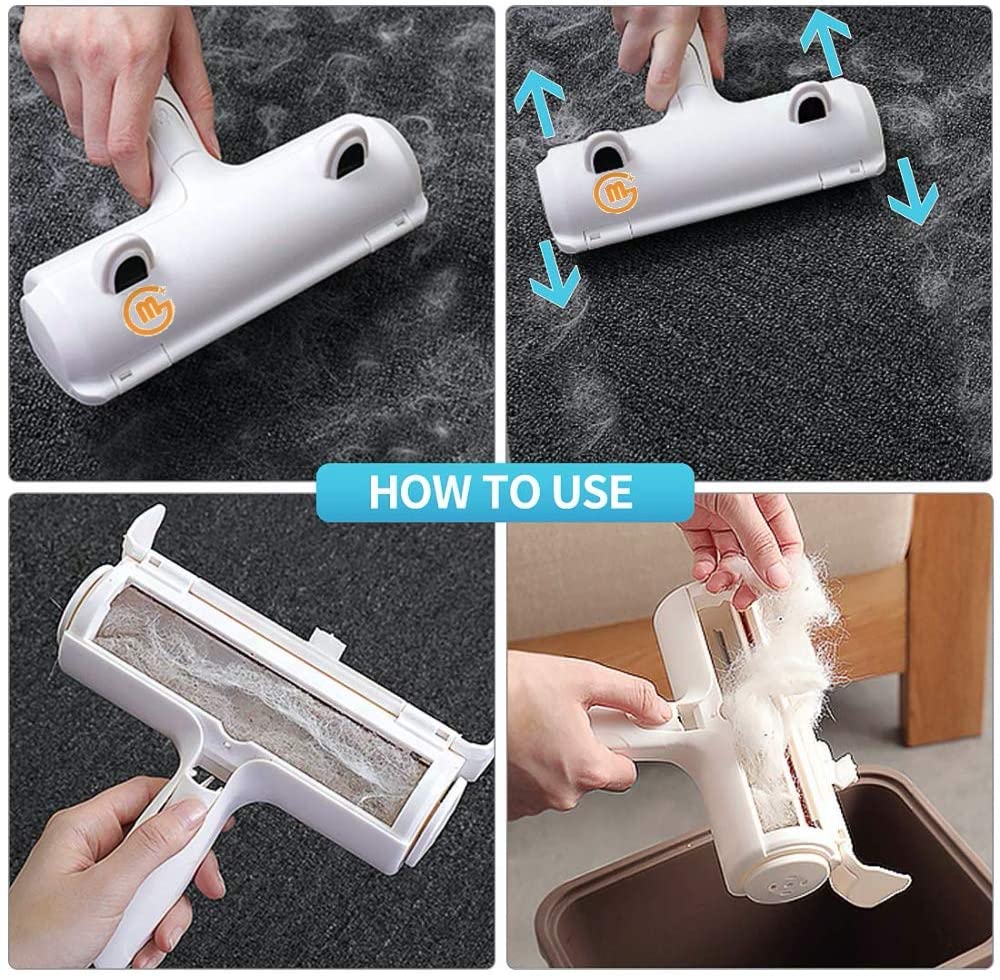 HOW TO USE