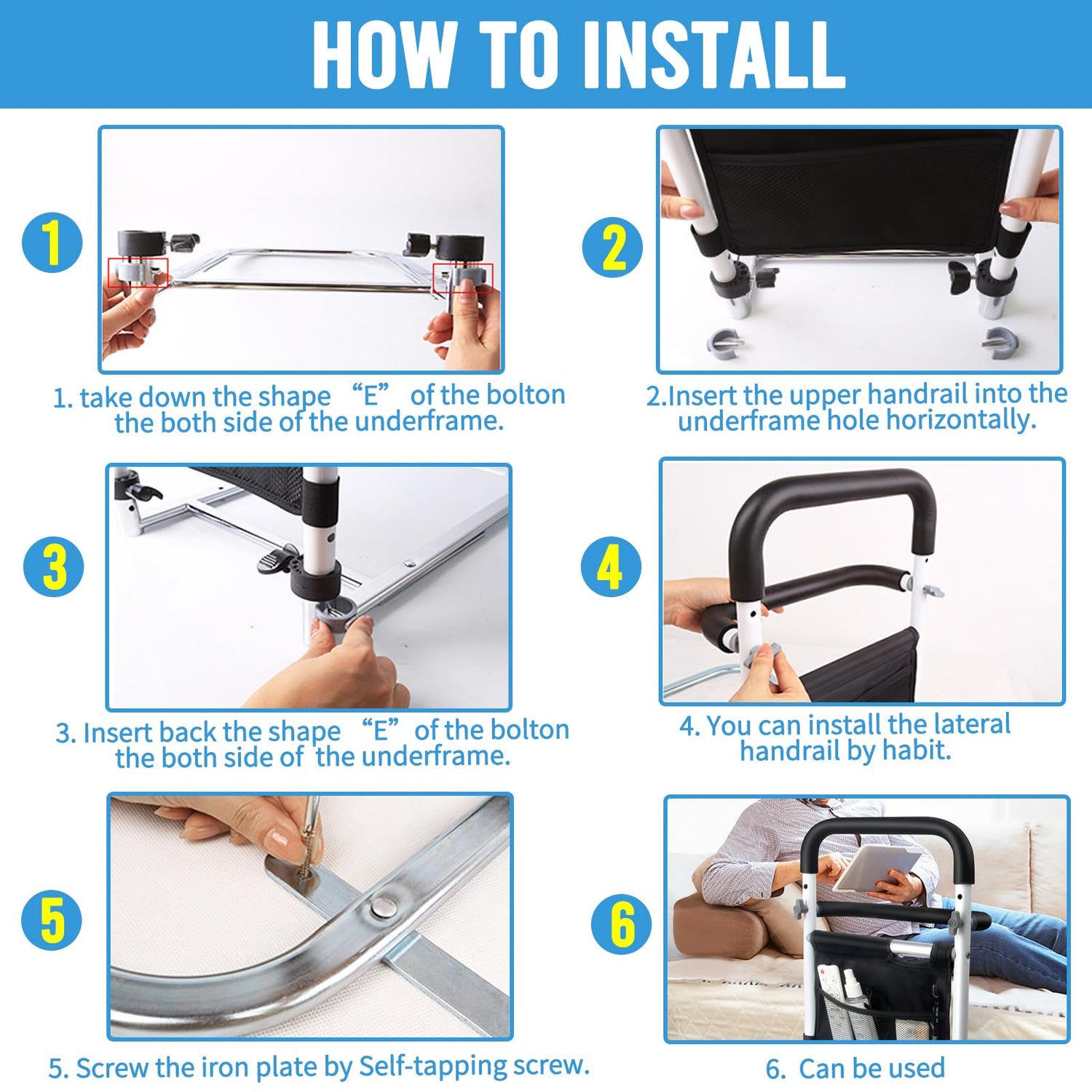 HOW TO INSTALL

1

1. take down the shape “E” of the bolton the both side of the underframe.

2

2.Insert the upper handrail into the underframe hole horizontally.

3

3. Insert back the shape “E” of the bolton the both side of the underframe.

4

4. You can install the lateral handrail by habit.

5

5. Screw the iron plate by Self-tapping screw.

6

6. Can be used