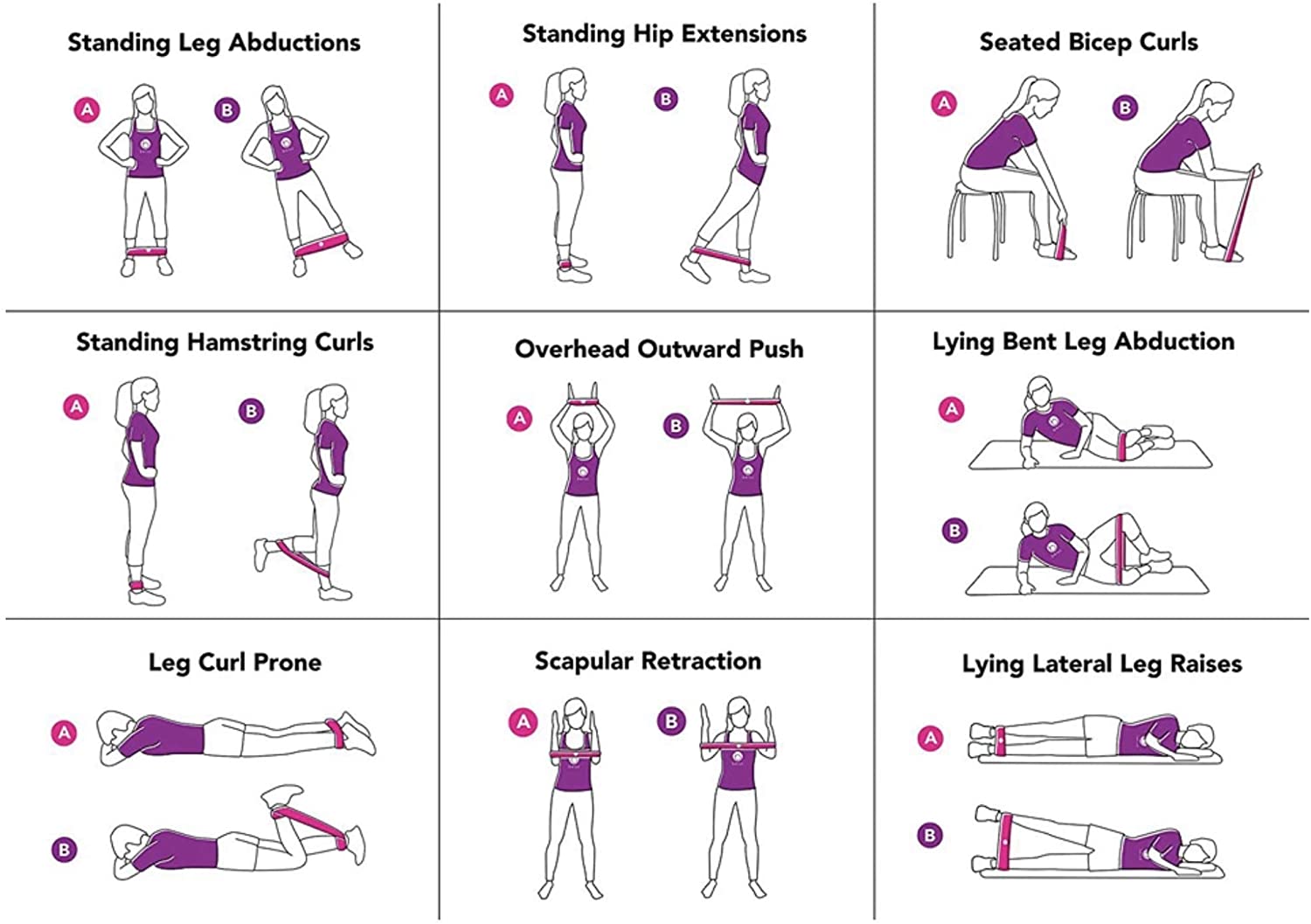 Standing Leg Abductions

A B

Standing Hip Extensions

A B

Seated Bicep Curls

A B

Standing Hamstring Curls

A B

Overhead Outward Push

A B

Lying Bent Leg Abduction

A

B

Leg Curl Prone

A

B

Scapular Retraction

A B

Lying Lateral Leg Raises

A

B