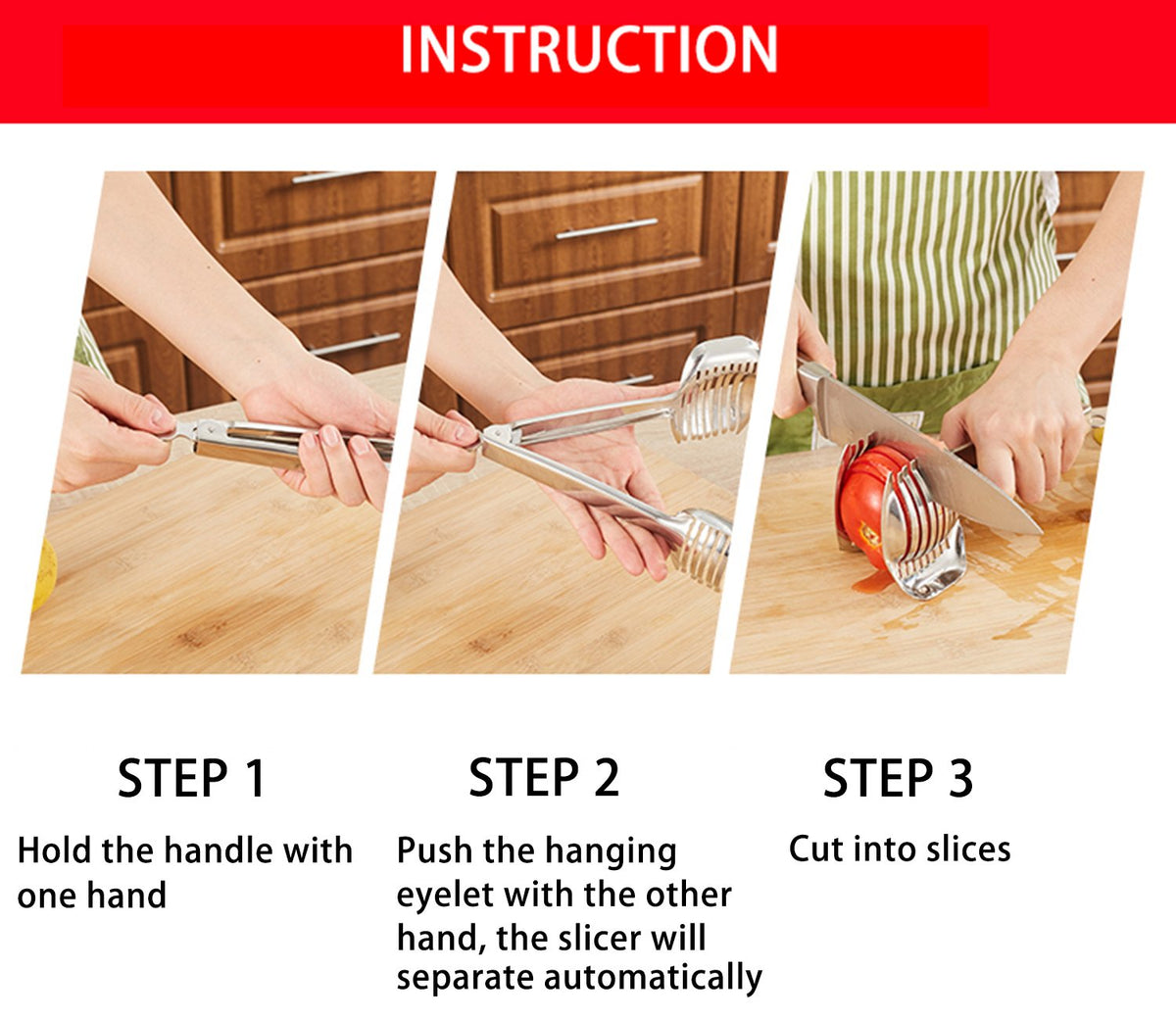 INSTRUCTION

STEP 1

Hold the handle with one hand

STEP 2

Push the hanging eyelet with the other hand, the slicer will separate automatically

STEP 3

Cut into slices