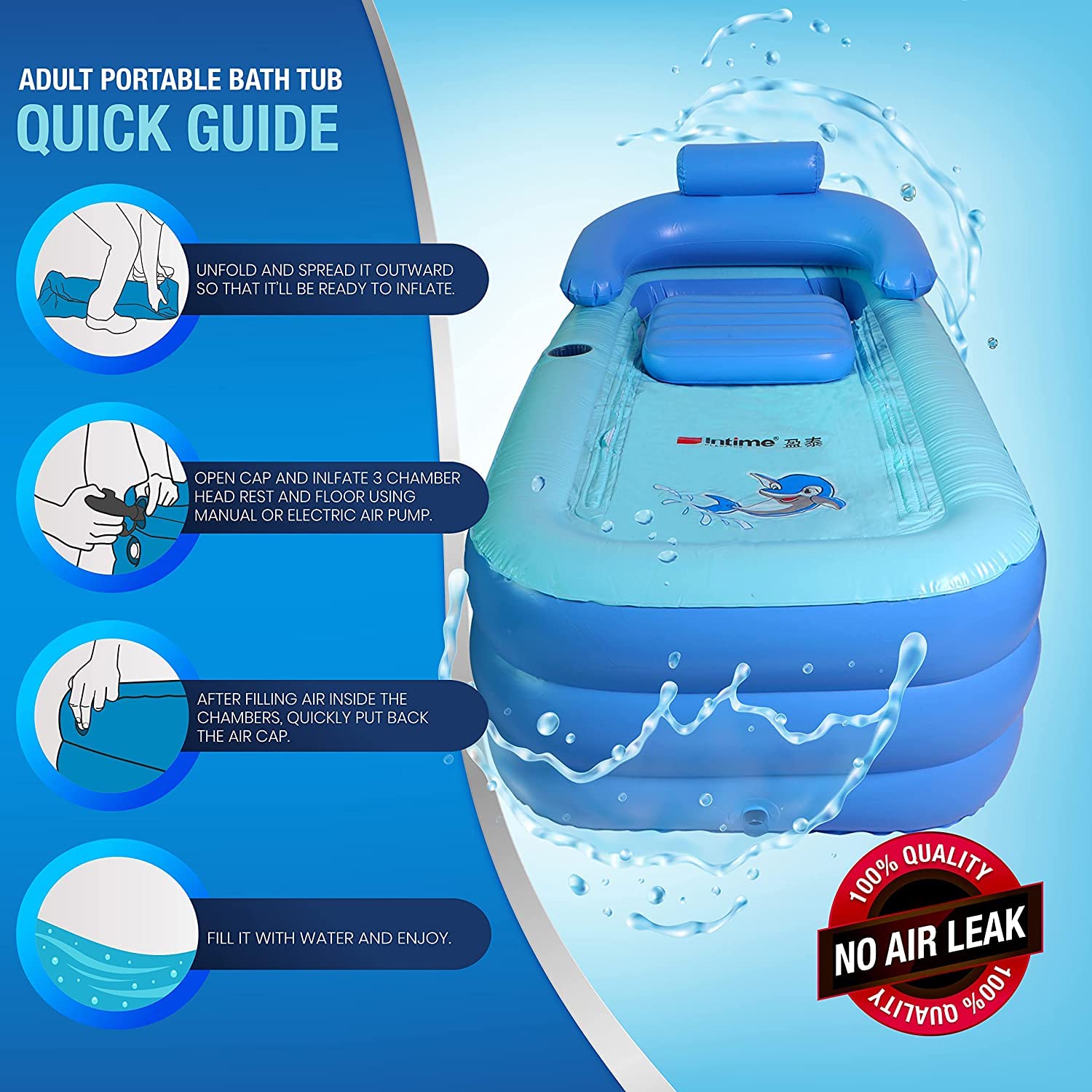 ADULT PORTABLE BATH TUB
QUICK GUIDE

UNFOLD AND SPREAD IT OUTWARD SO THAT IT'LL BE READY TO INFLATE.

OPEN CAP AND INLFATE 3 CHAMBER HEAD REST AND FLOOR USING MANUAL OR ELECTRIC AIR PUMP.

AFTER FILLING AIR INSIDE THE CHAMBERS, QUICKLY PUT BACK THE AIR CAP.

FILL IT WITH WATER AND ENJOY.

Intime® 盈泰

100% QUALITY
NO AIR LEAK
100% QUALITY