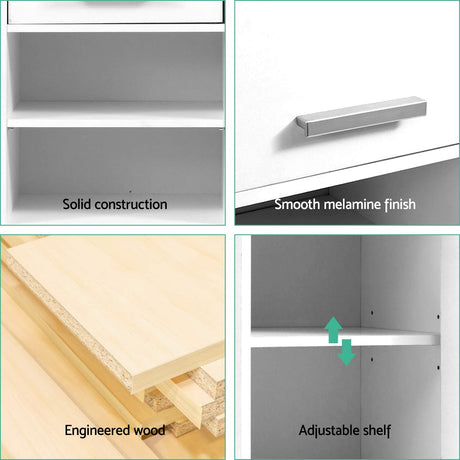 Solid construction

Smooth melamine finish

Engineered wood

Adjustable shelf