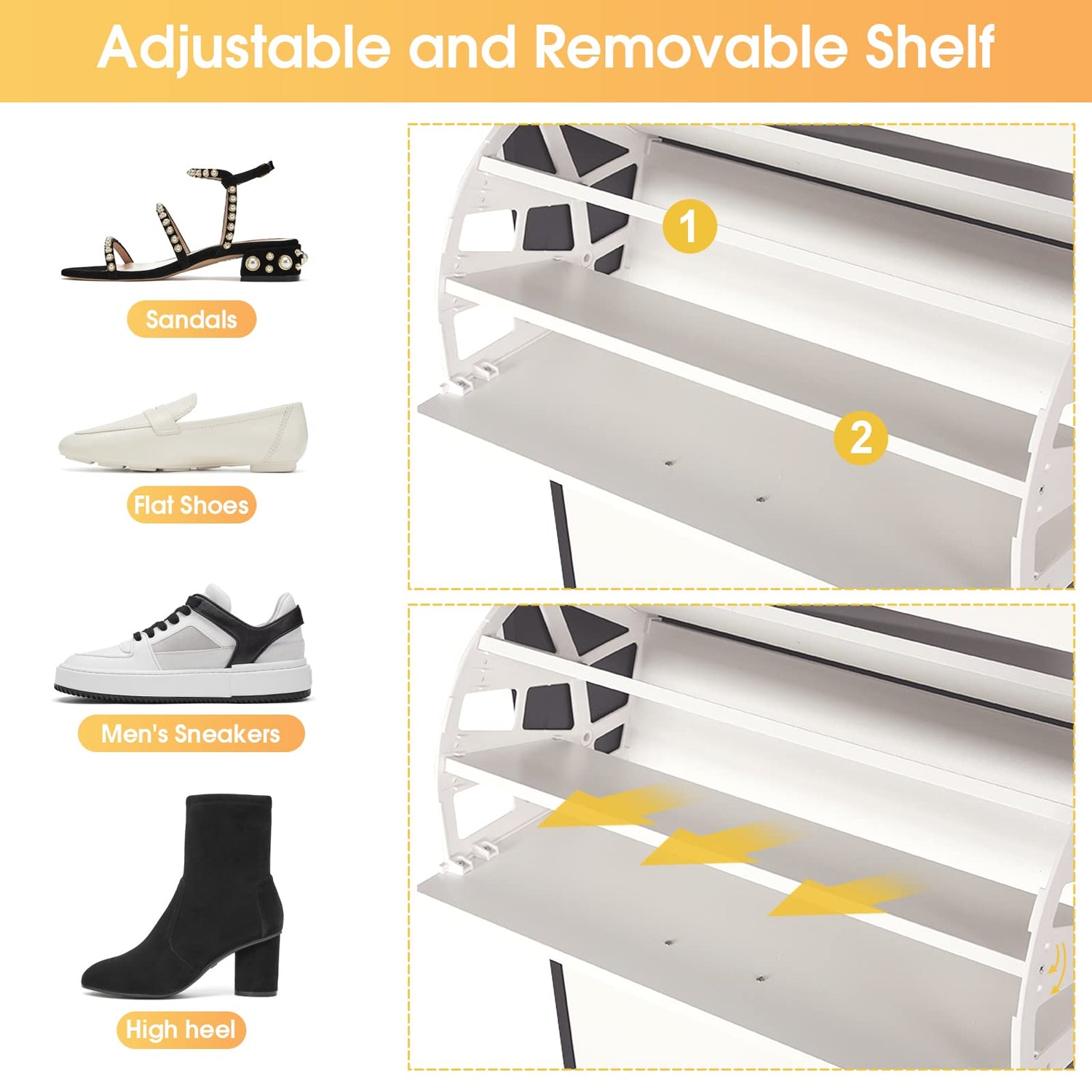 Adjustable and Removable Shelf

Sandals

Flat Shoes

Men's Sneakers

High heel

1

2