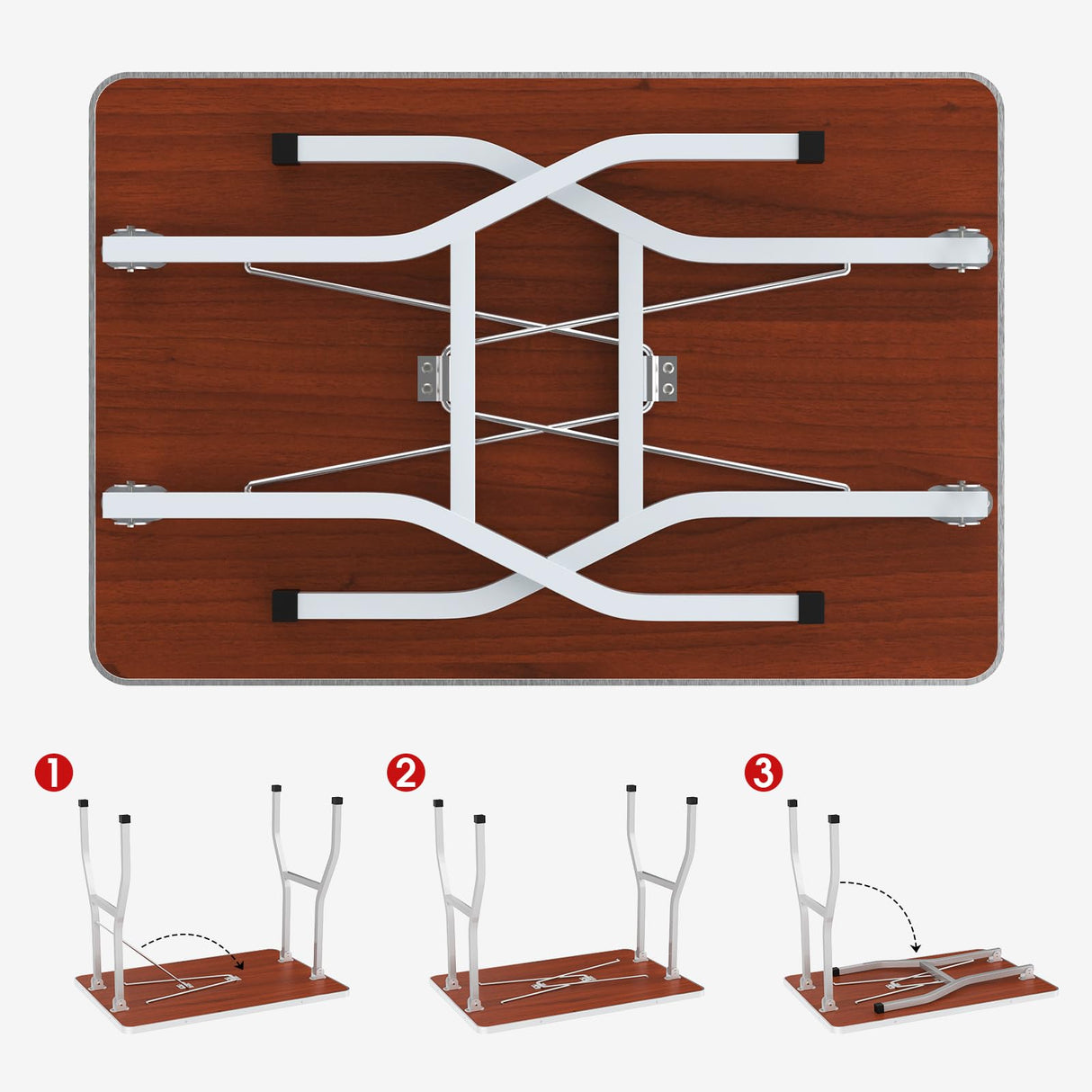 1

2

3