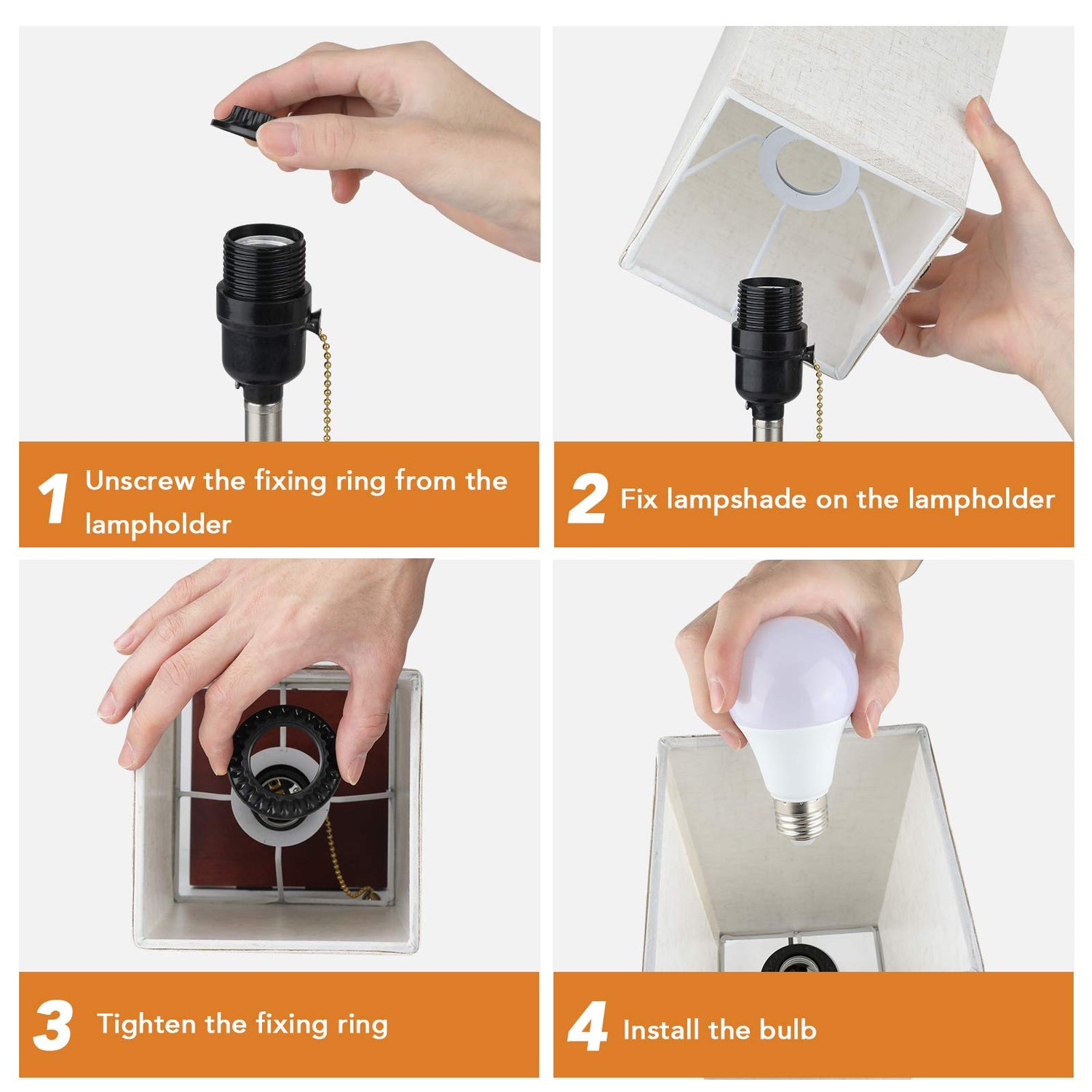 1 Unscrew the fixing ring from the lampholder

2 Fix lampshade on the lampholder

3 Tighten the fixing ring

4 Install the bulb