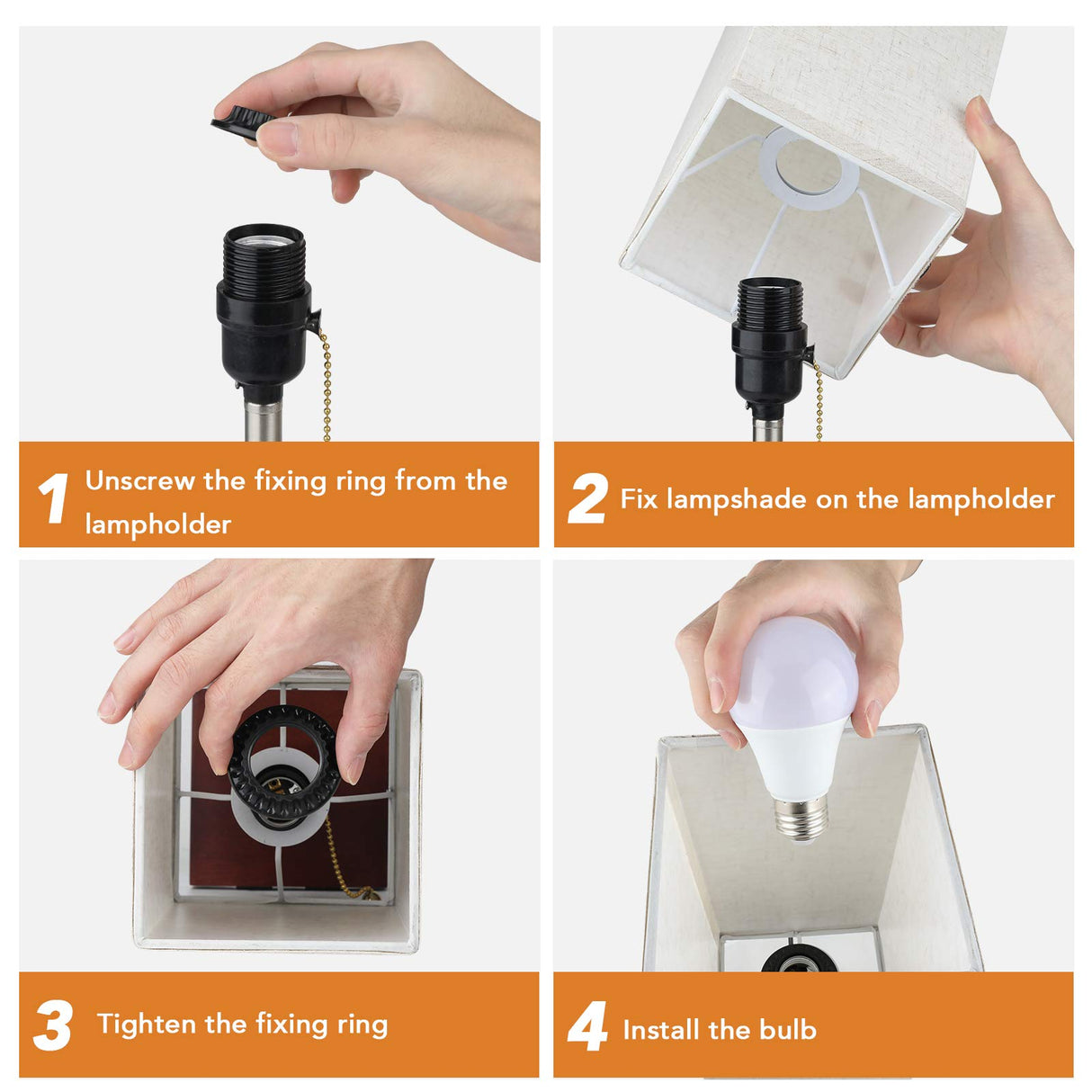 1 Unscrew the fixing ring from the lampholder

2 Fix lampshade on the lampholder

3 Tighten the fixing ring

4 Install the bulb