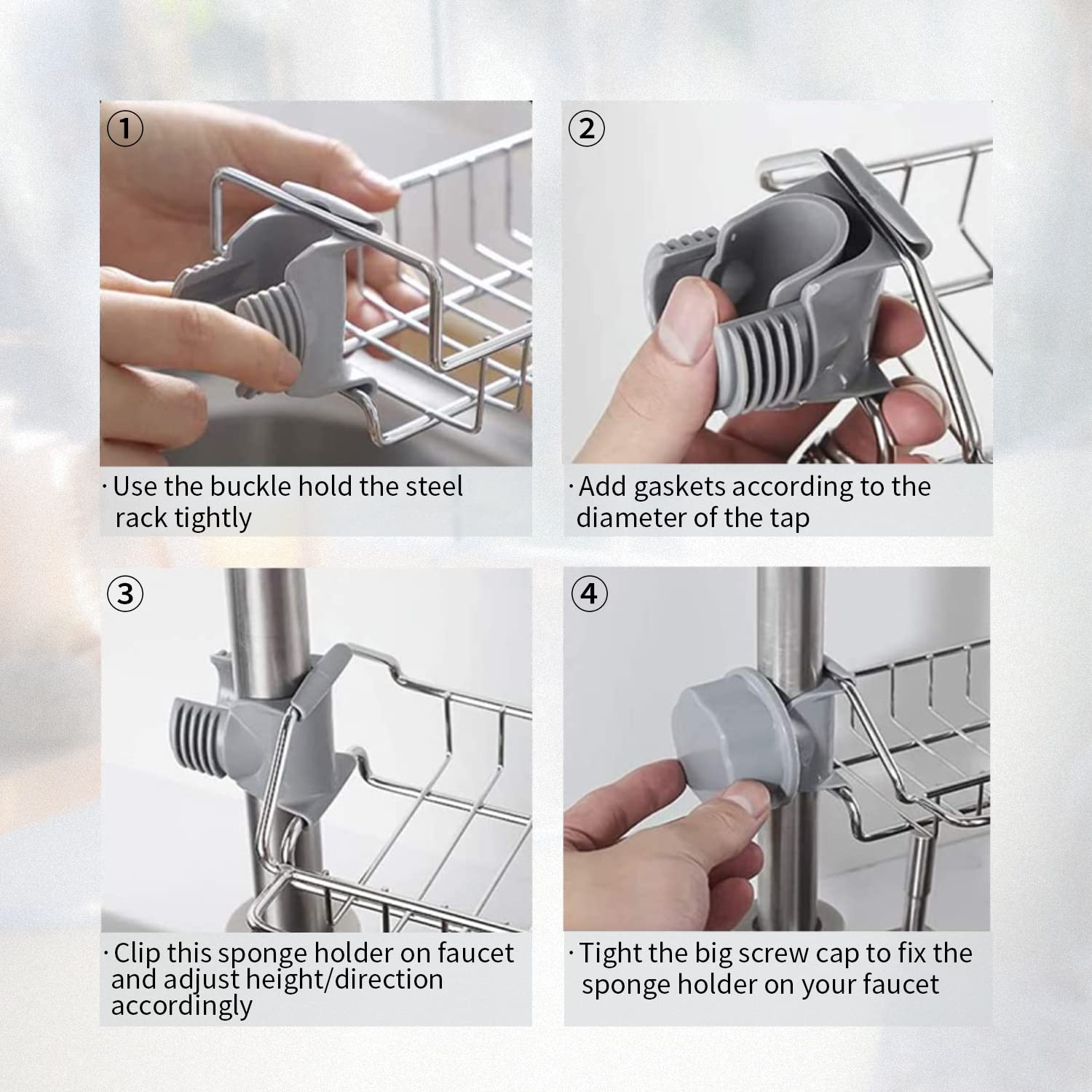 ①

· Use the buckle hold the steel rack tightly

②

· Add gaskets according to the diameter of the tap

③

· Clip this sponge holder on faucet and adjust height/direction accordingly

④

· Tight the big screw cap to fix the sponge holder on your faucet