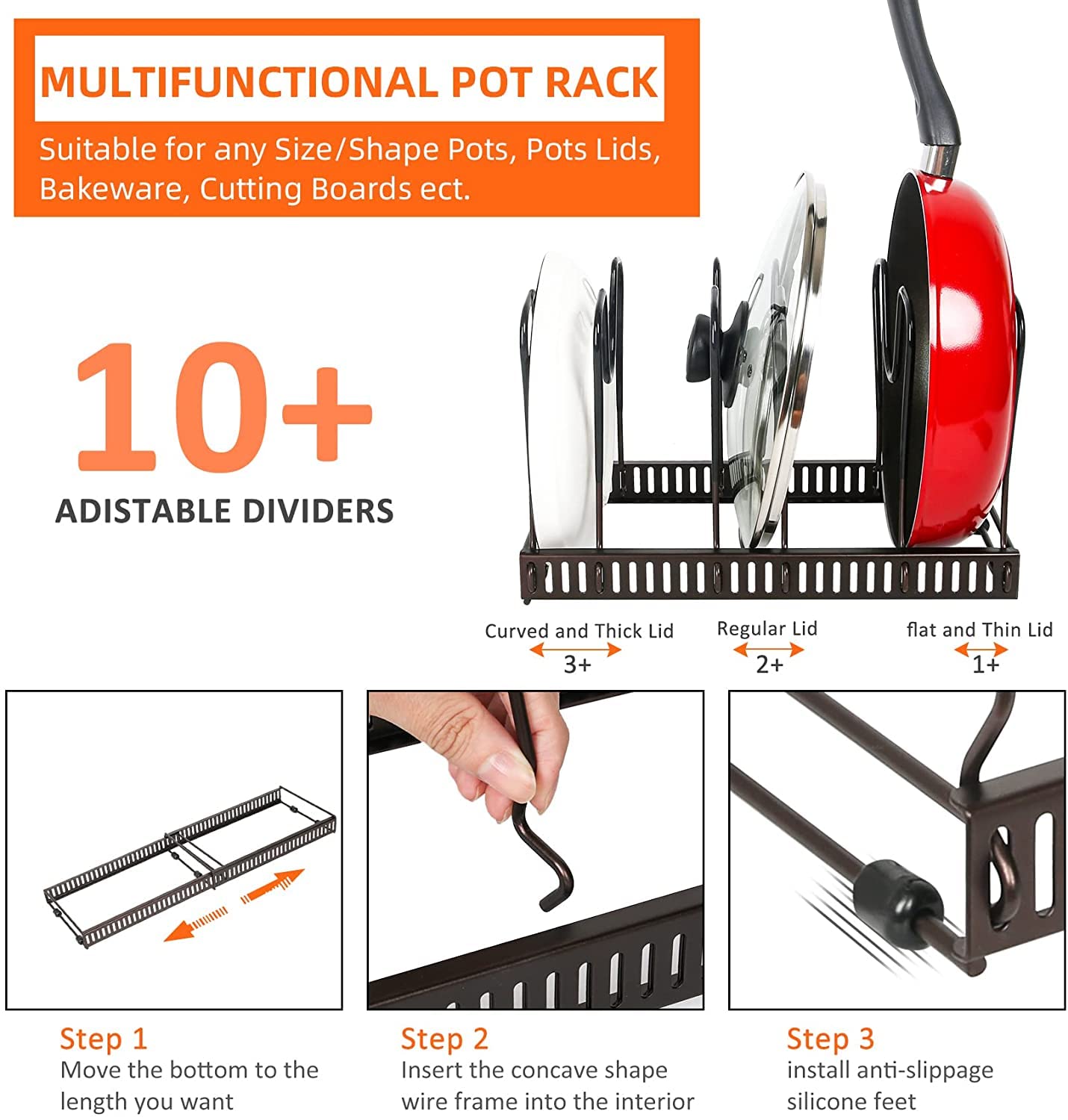 MULTIFUNCTIONAL POT RACK

Suitable for any Size/Shape Pots, Pots Lids, Bakeware, Cutting Boards ect.

10+

ADISTABLE DIVIDERS

Curved and Thick Lid
3+

Regular Lid
2+

flat and Thin Lid
1+

Step 1
Move the bottom to the length you want

Step 2
Insert the concave shape wire frame into the interior

Step 3
install anti-slippage silicone feet