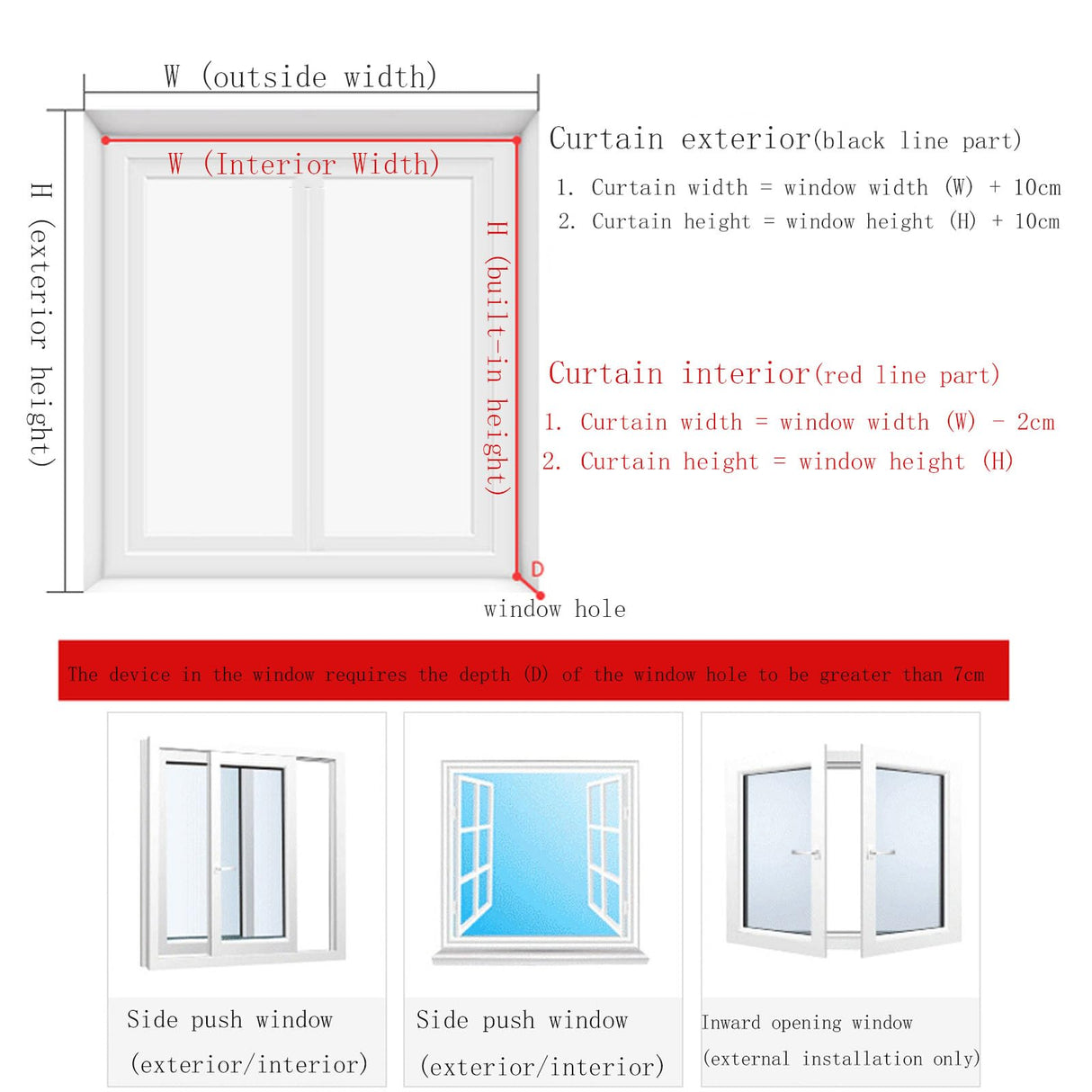 W (outside width)

W (Interior Width)

H (exterior height)

H (built-in height)

D

window hole

Curtain exterior(black line part)

1. Curtain width = window width (W) + 10cm
2. Curtain height = window height (H) + 10cm

Curtain interior(red line part)

1. Curtain width = window width (W) - 2cm
2. Curtain height = window height (H)

The device in the window requires the depth (D) of the window hole to be greater than 7cm

Side push window (exterior/interior)

Side push window (exterior/interior)

Inward opening window (external installation only)