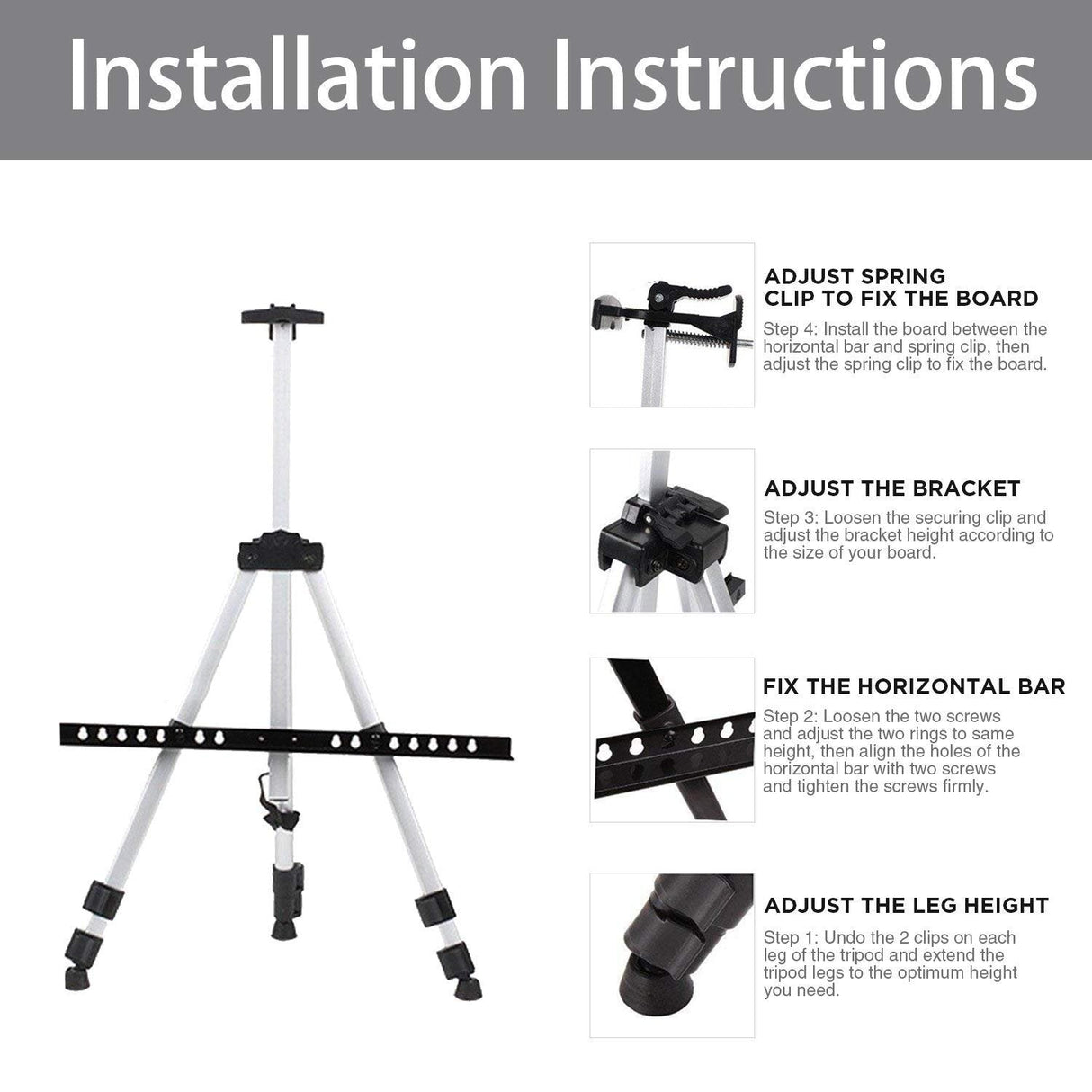 Installation Instructions

ADJUST SPRING CLIP TO FIX THE BOARD

Step 4: Install the board between the horizontal bar and spring clip, then adjust the spring clip to fix the board.

ADJUST THE BRACKET

Step 3: Loosen the securing clip and adjust the bracket height according to the size of your board.

FIX THE HORIZONTAL BAR

Step 2: Loosen the two screws and adjust the two rings to same height, then align the holes of the horizontal bar with two screws and tighten the screws firmly.

ADJUST THE LEG HEIGHT

Step 1: Undo the 2 clips on each leg of the tripod and extend the tripod legs to the optimum height you need.