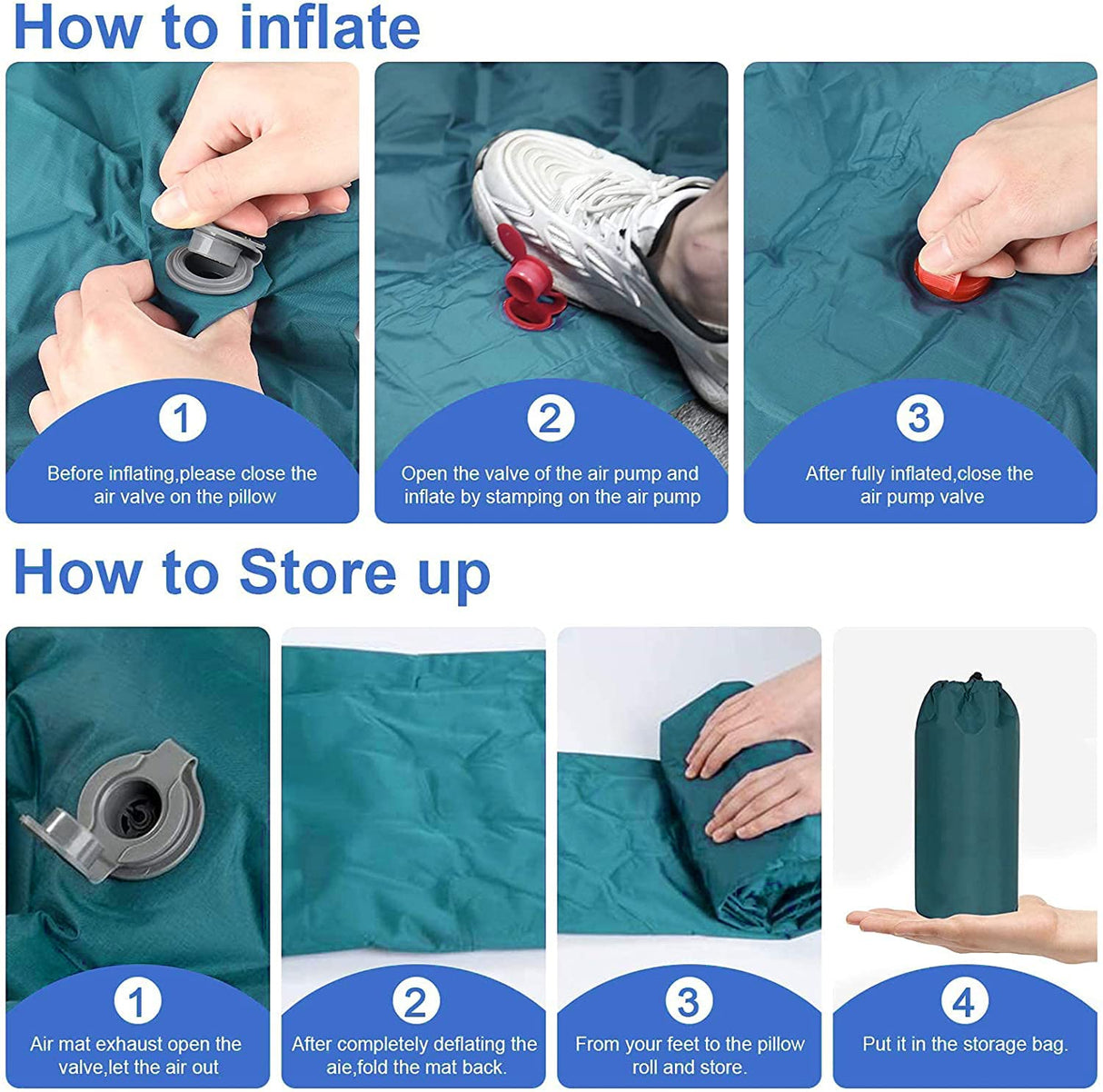 How to inflate

1
Before inflating,please close the air valve on the pillow

2
Open the valve of the air pump and inflate by stamping on the air pump

3
After fully inflated,close the air pump valve

How to Store up

1
Air mat exhaust open the valve,let the air out

2
After completely deflating the aie,fold the mat back.

3
From your feet to the pillow roll and store.

4
Put it in the storage bag.