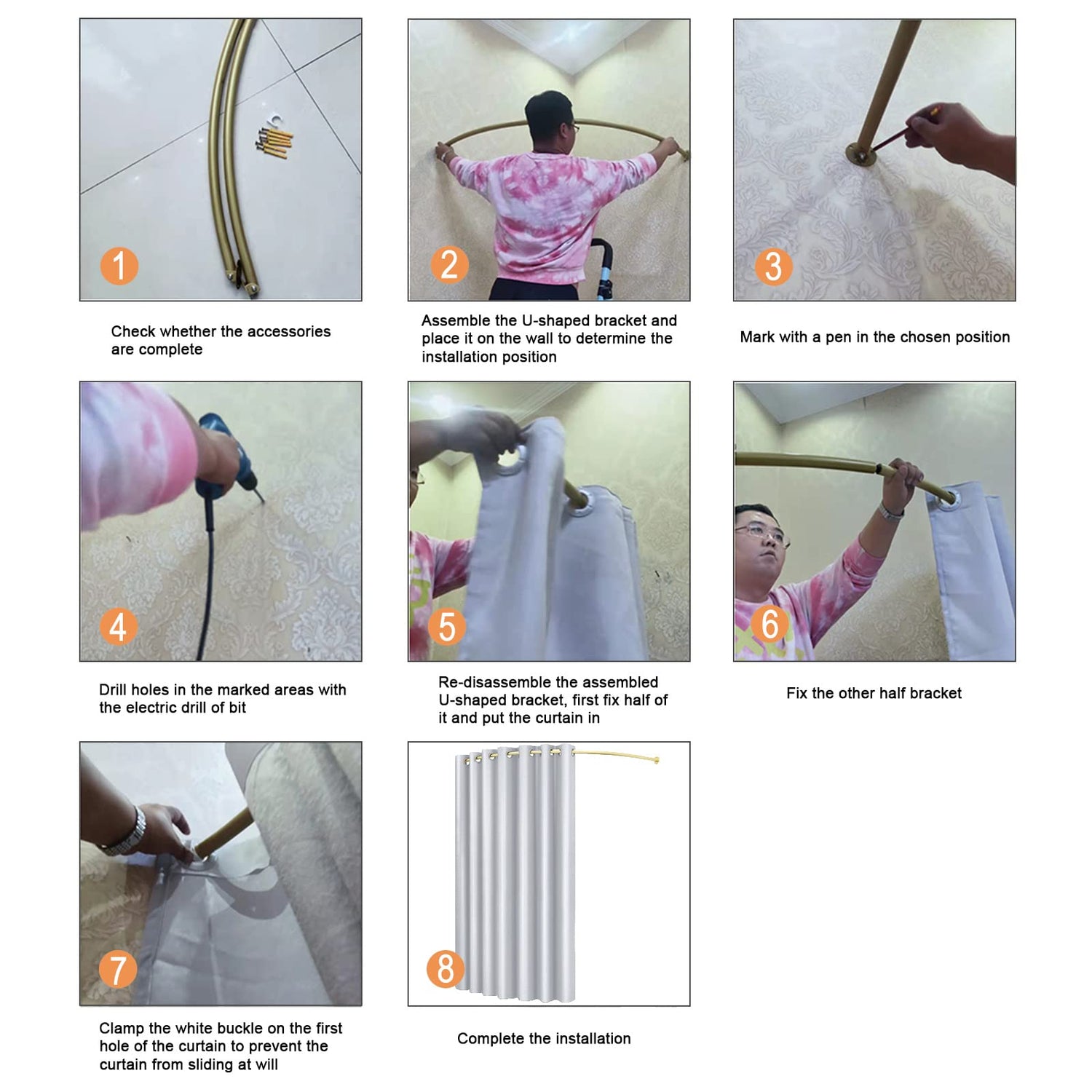 1

Check whether the accessories are complete

2

Assemble the U-shaped bracket and place it on the wall to determine the installation position

3

Mark with a pen in the chosen position

4

Drill holes in the marked areas with the electric drill of bit

5

Re-disassemble the assembled U-shaped bracket, first fix half of it and put the curtain in

6

Fix the other half bracket

7

Clamp the white buckle on the first hole of the curtain to prevent the curtain from sliding at will

8

Complete the installation