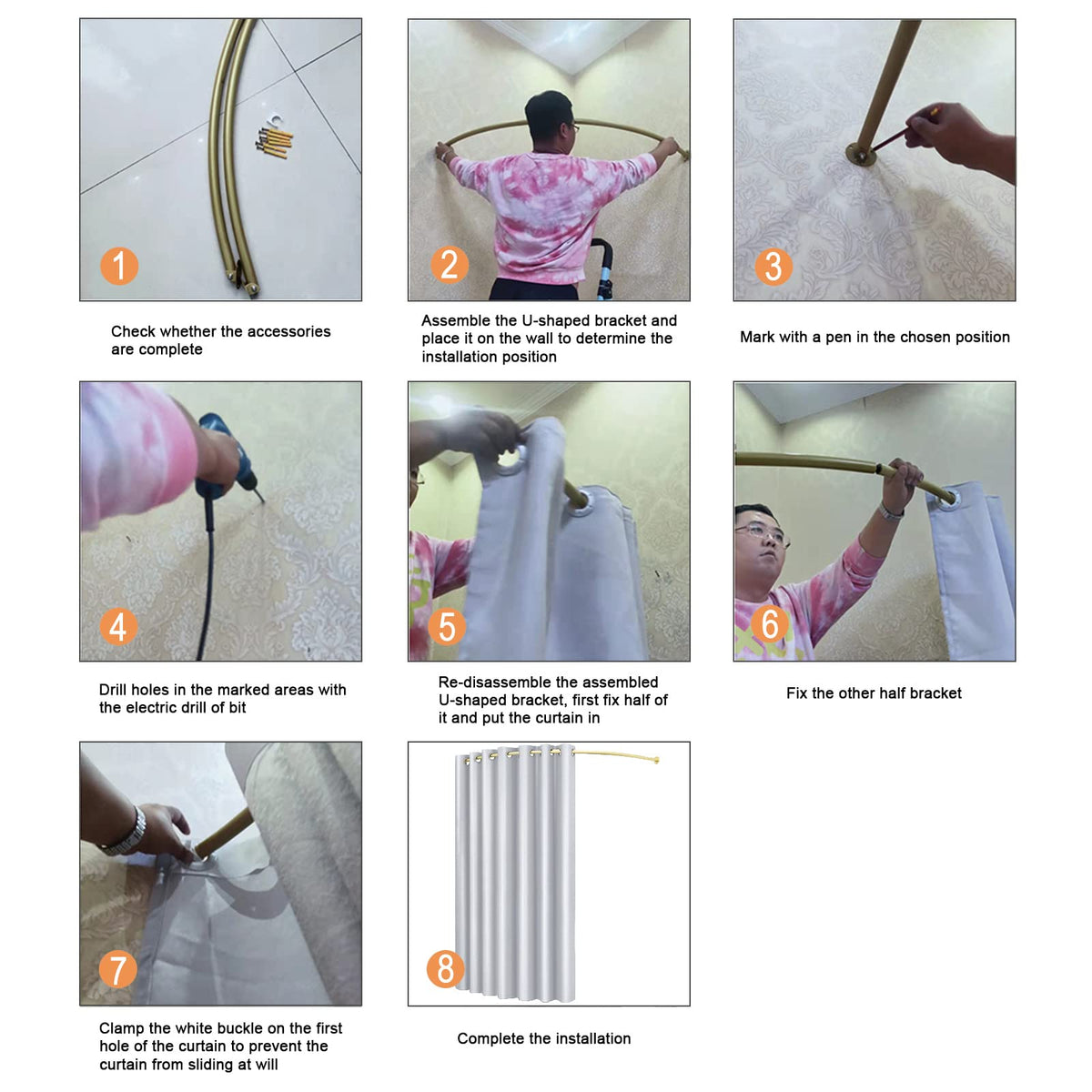 1

Check whether the accessories are complete

2

Assemble the U-shaped bracket and place it on the wall to determine the installation position

3

Mark with a pen in the chosen position

4

Drill holes in the marked areas with the electric drill of bit

5

Re-disassemble the assembled U-shaped bracket, first fix half of it and put the curtain in

6

Fix the other half bracket

7

Clamp the white buckle on the first hole of the curtain to prevent the curtain from sliding at will

8

Complete the installation