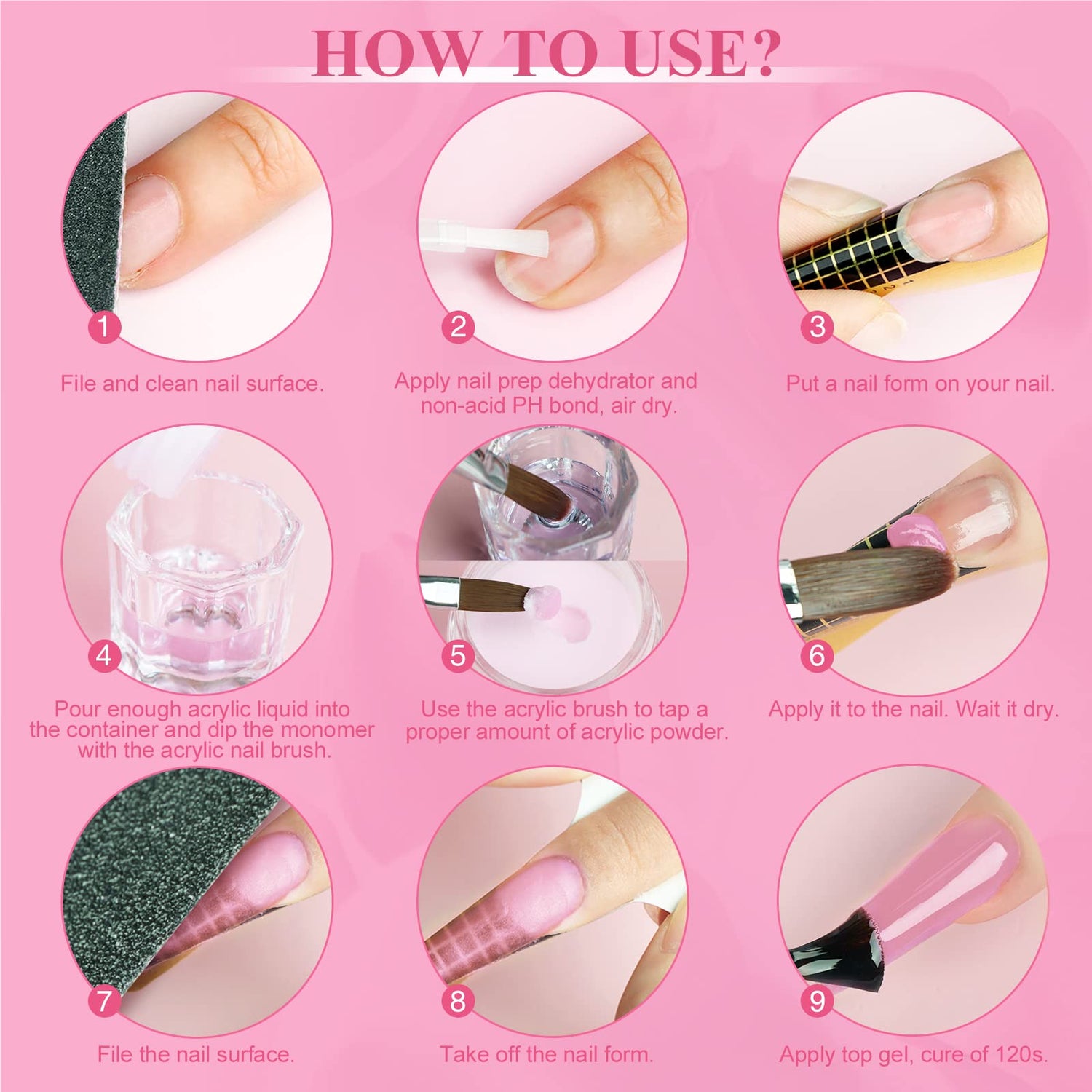 HOW TO USE?

1
File and clean nail surface.

2
Apply nail prep dehydrator and non-acid PH bond, air dry.

3
Put a nail form on your nail.

4
Pour enough acrylic liquid into the container and dip the monomer with the acrylic nail brush.

5
Use the acrylic brush to tap a proper amount of acrylic powder.

6
Apply it to the nail. Wait it dry.

7
File the nail surface.

8
Take off the nail form.

9
Apply top gel, cure of 120s.