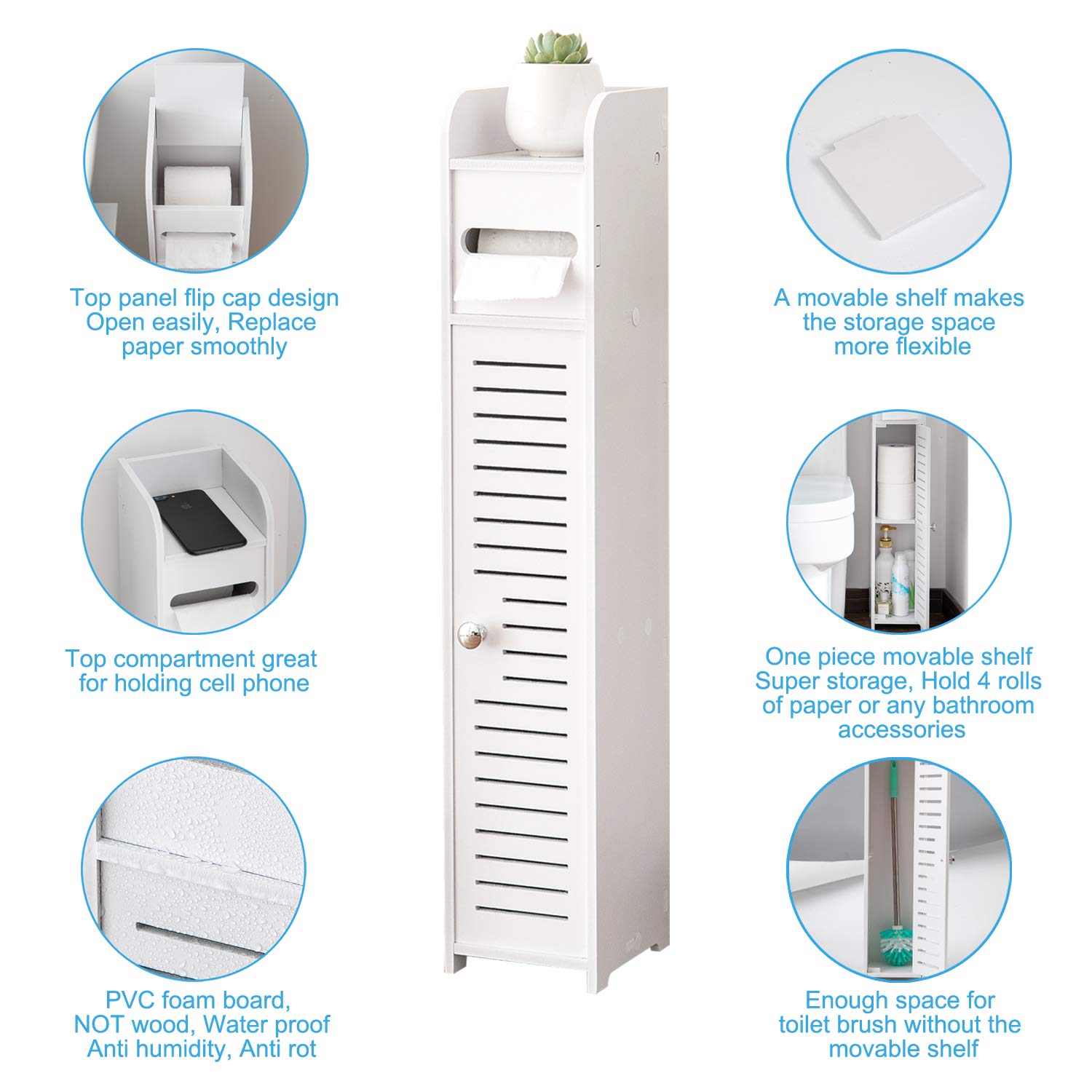 Top panel flip cap design
Open easily, Replace paper smoothly

Top compartment great for holding cell phone

PVC foam board, NOT wood, Water proof Anti humidity, Anti rot

A movable shelf makes the storage space more flexible

One piece movable shelf Super storage, Hold 4 rolls of paper or any bathroom accessories

Enough space for toilet brush without the movable shelf