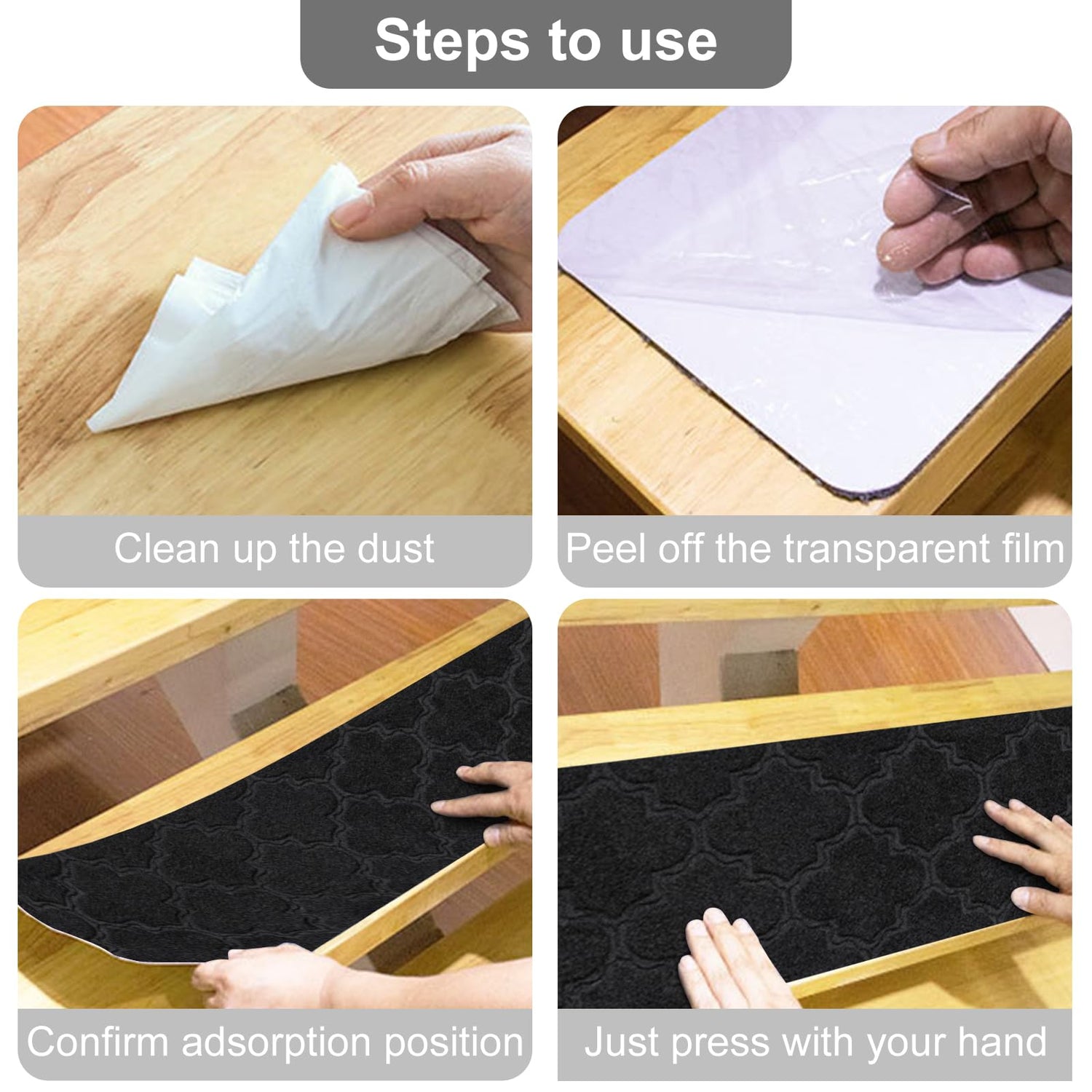 Steps to use

Clean up the dust

Peel off the transparent film

Confirm adsorption position

Just press with your hand