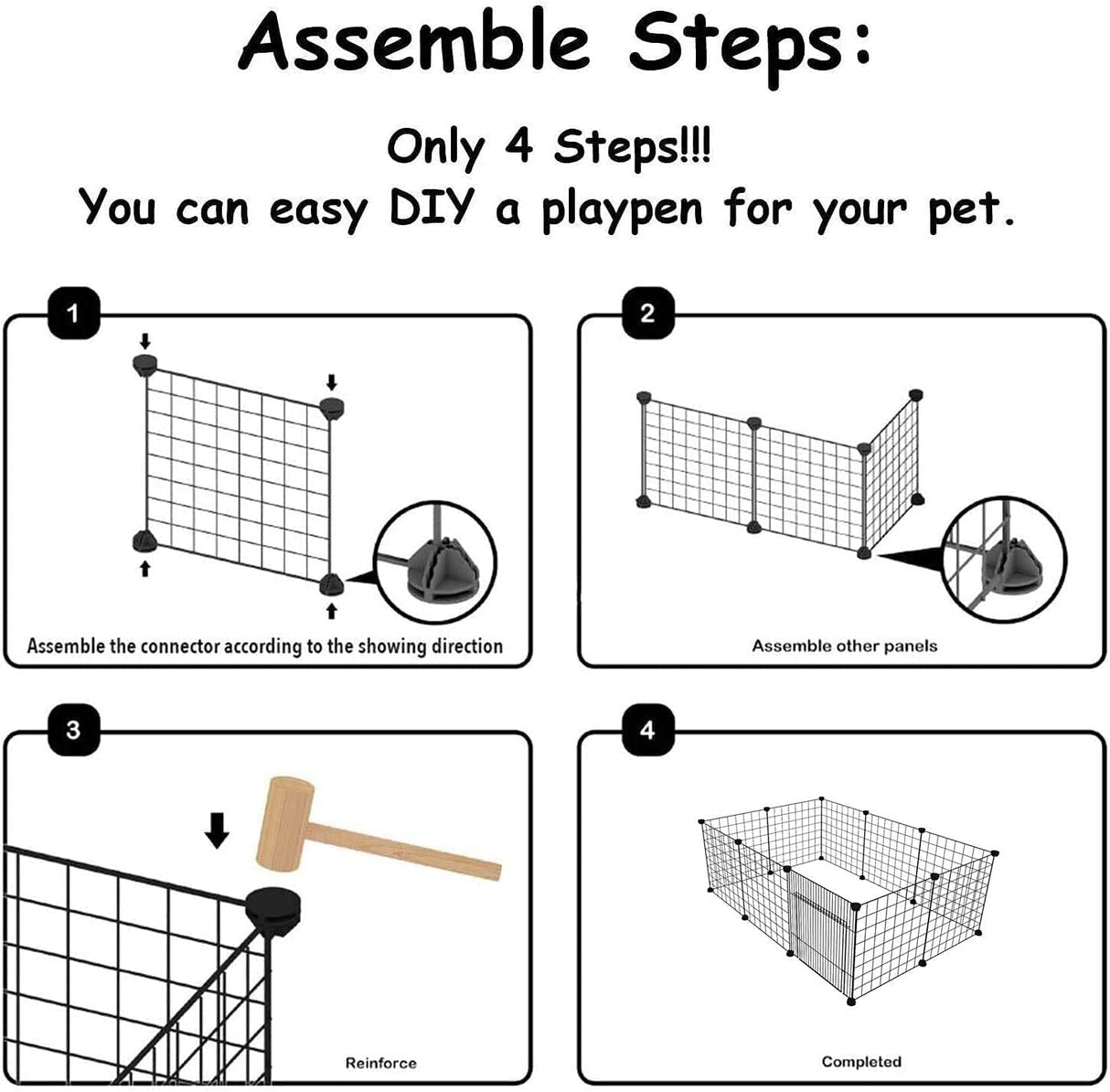 Assemble Steps:

Only 4 Steps!!!
You can easy DIY a playpen for your pet.

1

Assemble the connector according to the showing direction

2

Assemble other panels

3

Reinforce

4

Completed