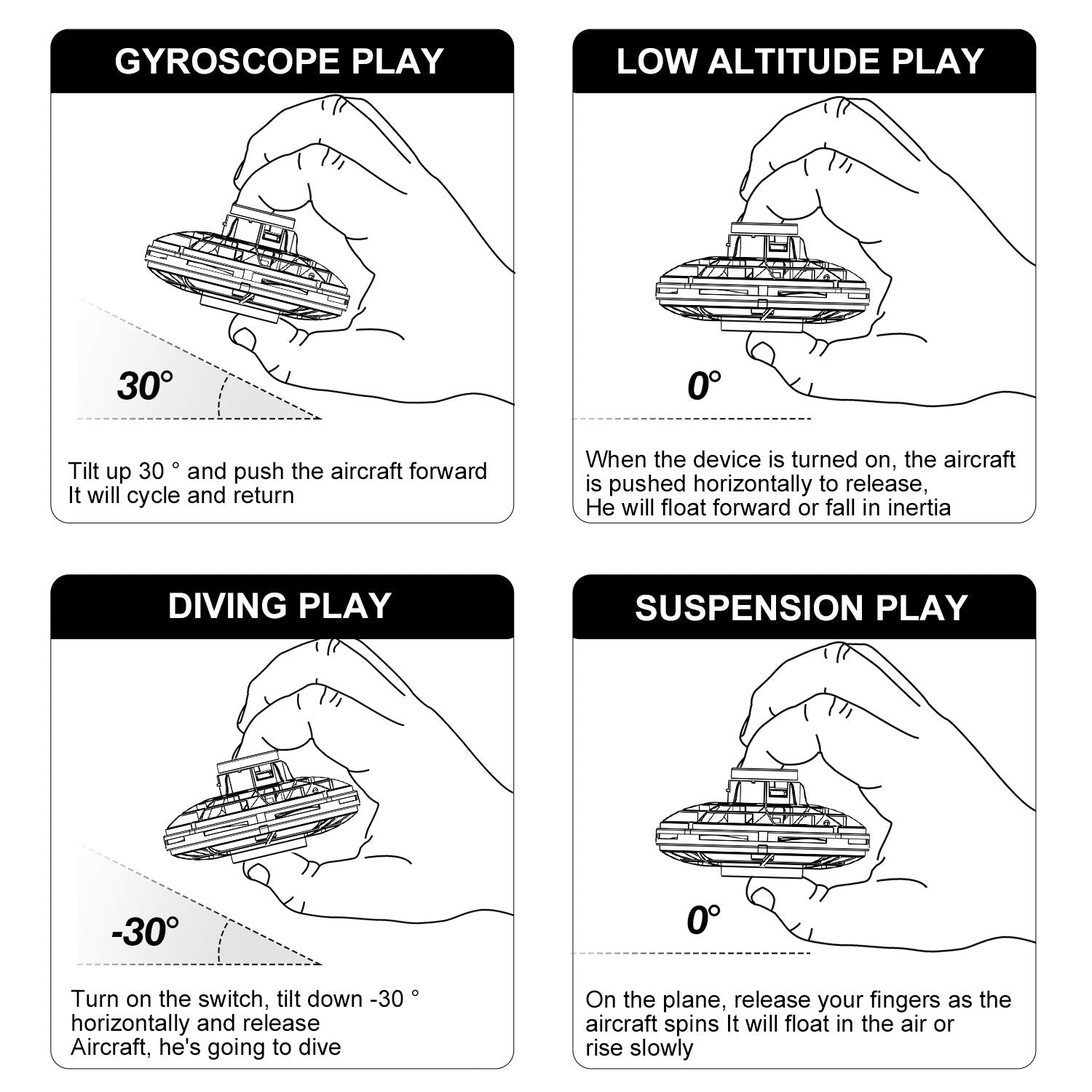 GYROSCOPE PLAY

30°

Tilt up 30 ° and push the aircraft forward
It will cycle and return

LOW ALTITUDE PLAY

0°

When the device is turned on, the aircraft is pushed horizontally to release,
He will float forward or fall in inertia

DIVING PLAY

-30°

Turn on the switch, tilt down -30 ° horizontally and release
Aircraft, he's going to dive

SUSPENSION PLAY

0°

On the plane, release your fingers as the aircraft spins It will float in the air or rise slowly