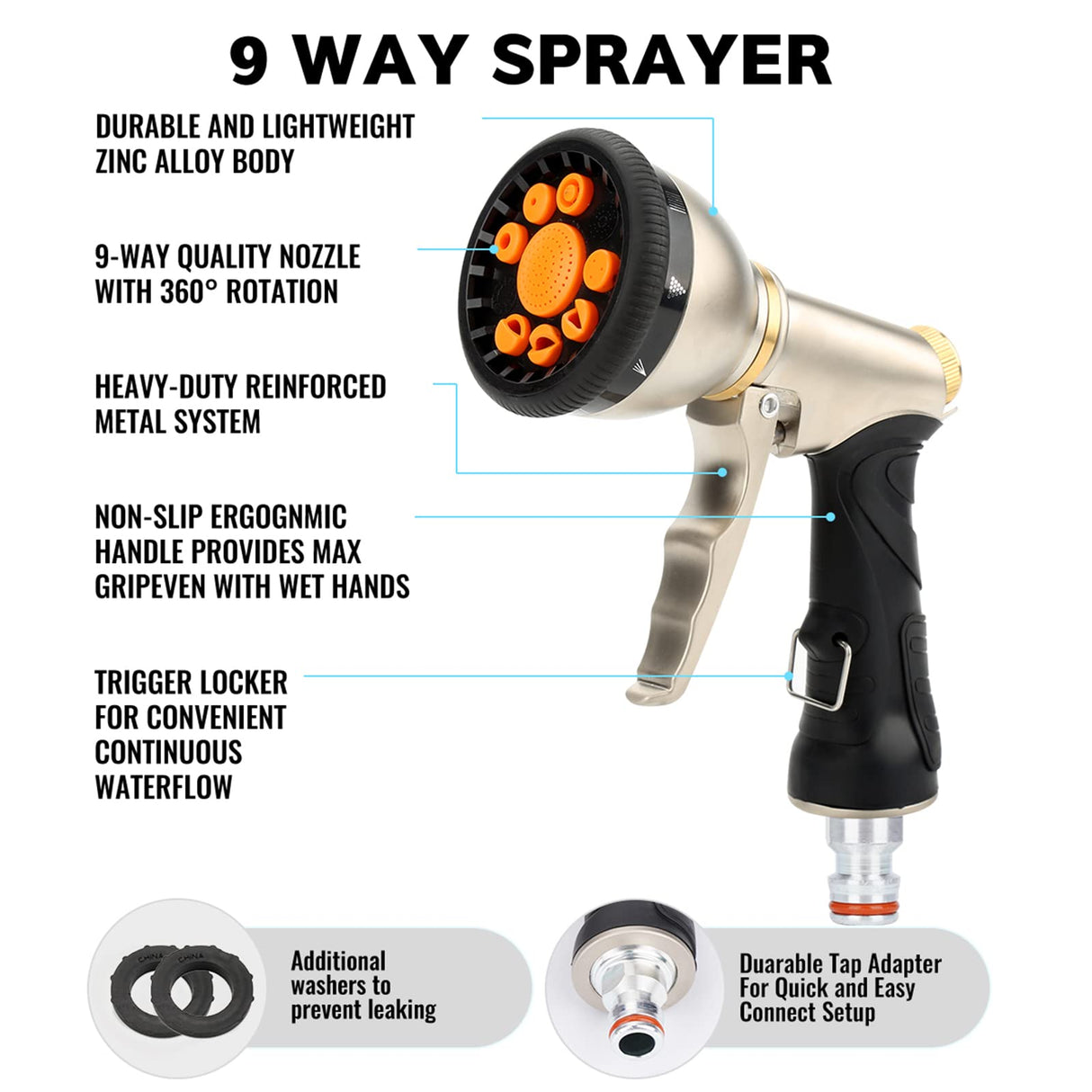 9 WAY SPRAYER

DURABLE AND LIGHTWEIGHT ZINC ALLOY BODY

9-WAY QUALITY NOZZLE WITH 360° ROTATION

HEAVY-DUTY REINFORCED METAL SYSTEM

NON-SLIP ERGOGNMIC HANDLE PROVIDES MAX GRIPEVEN WITH WET HANDS

TRIGGER LOCKER FOR CONVENIENT CONTINUOUS WATERFLOW

CHINA CHINA

Additional washers to prevent leaking

Duarable Tap Adapter For Quick and Easy Connect Setup