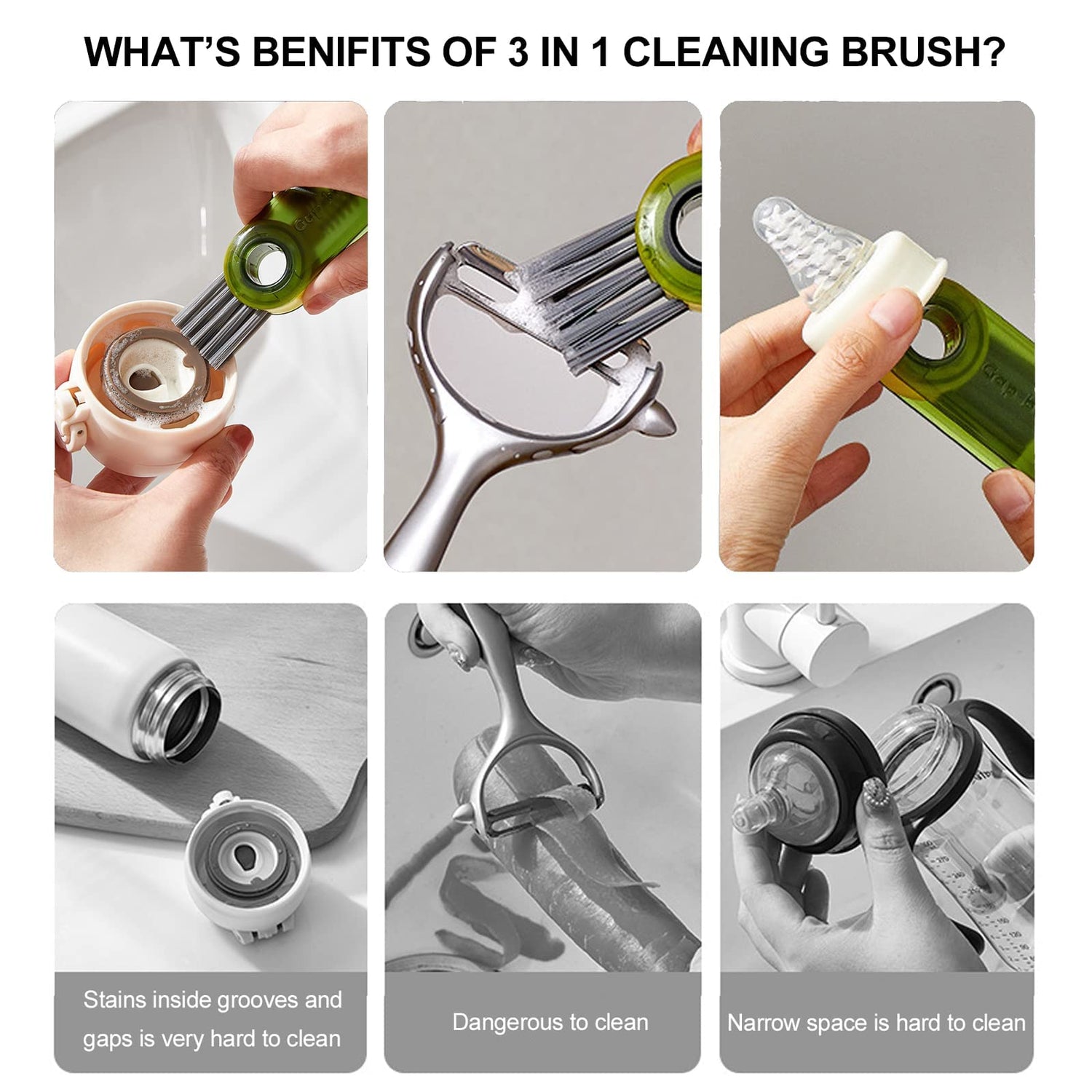 WHAT'S BENIFITS OF 3 IN 1 CLEANING BRUSH?

Stains inside grooves and gaps is very hard to clean

Dangerous to clean

Narrow space is hard to clean