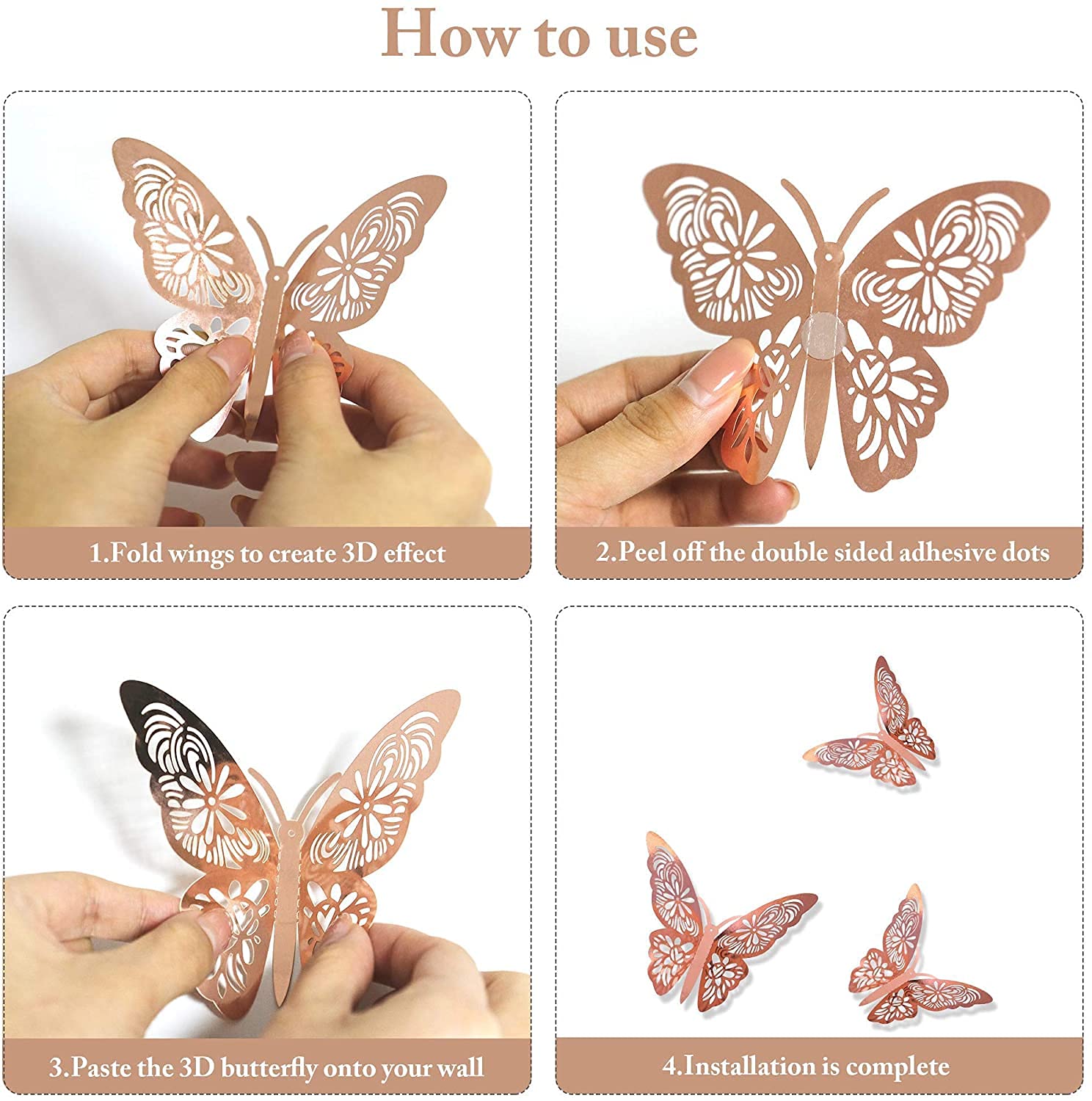 How to use

1.Fold wings to create 3D effect

2.Peel off the double sided adhesive dots

3.Paste the 3D butterfly onto your wall

4.Installation is complete