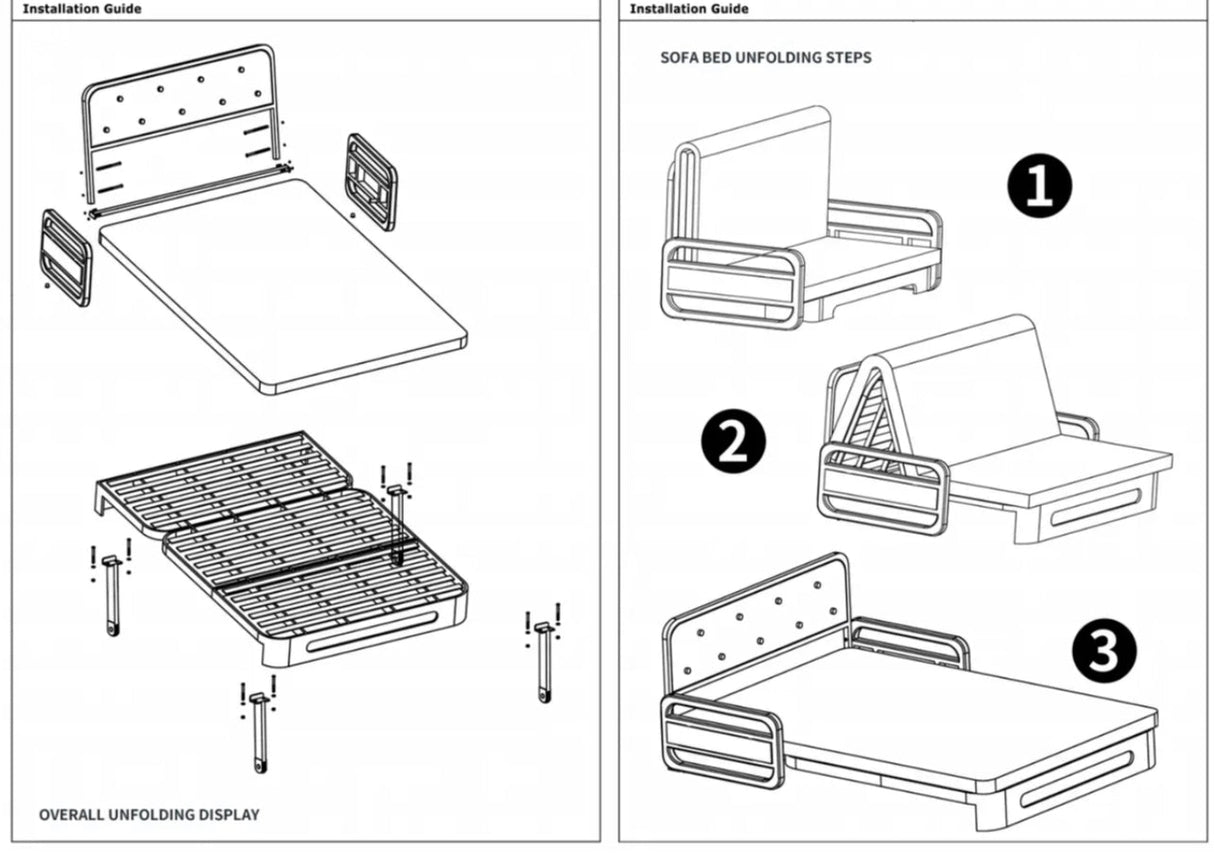 Installation Guide

OVERALL UNFOLDING DISPLAY

Installation Guide

SOFA BED UNFOLDING STEPS

1

2

3