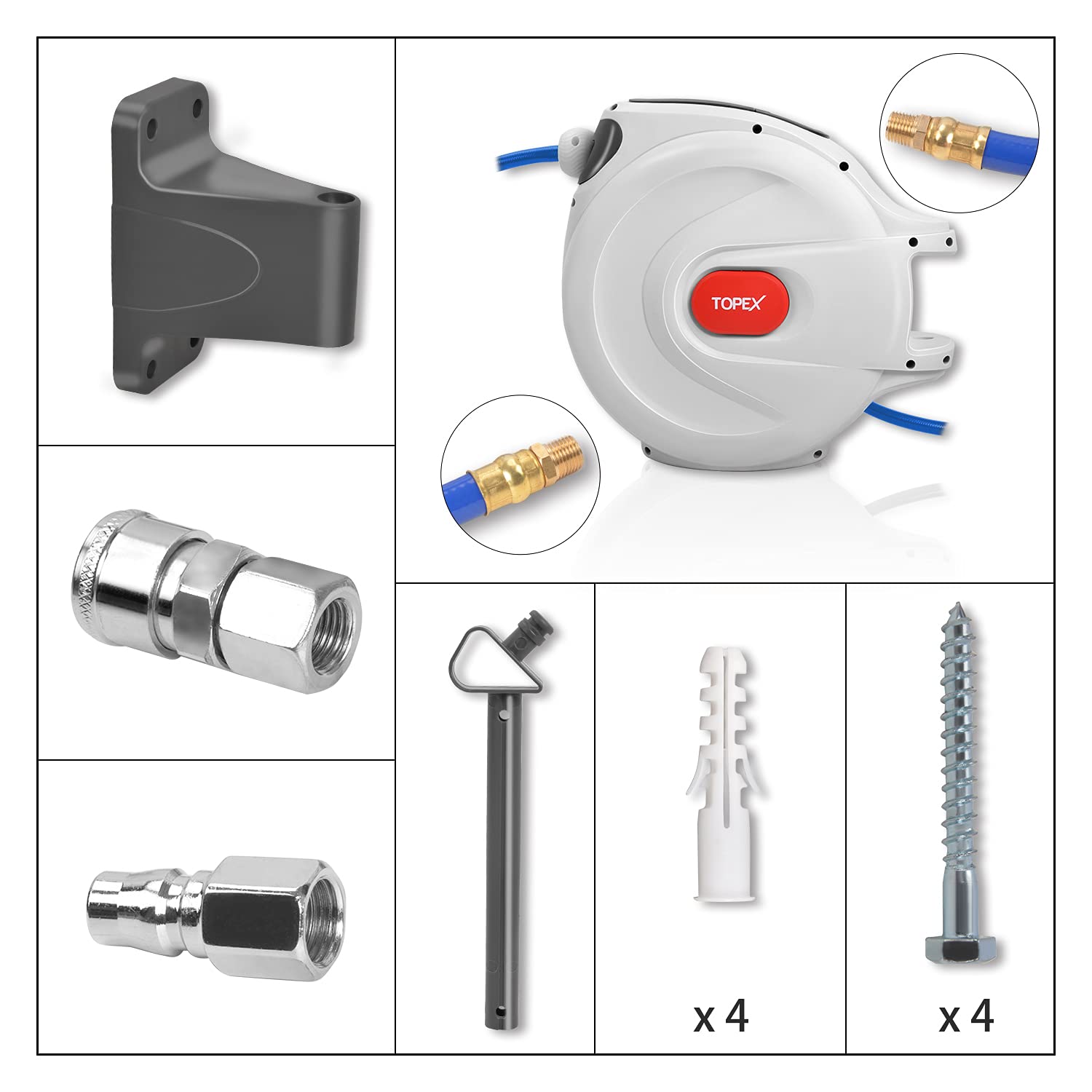 TOPEX

x 4

x 4