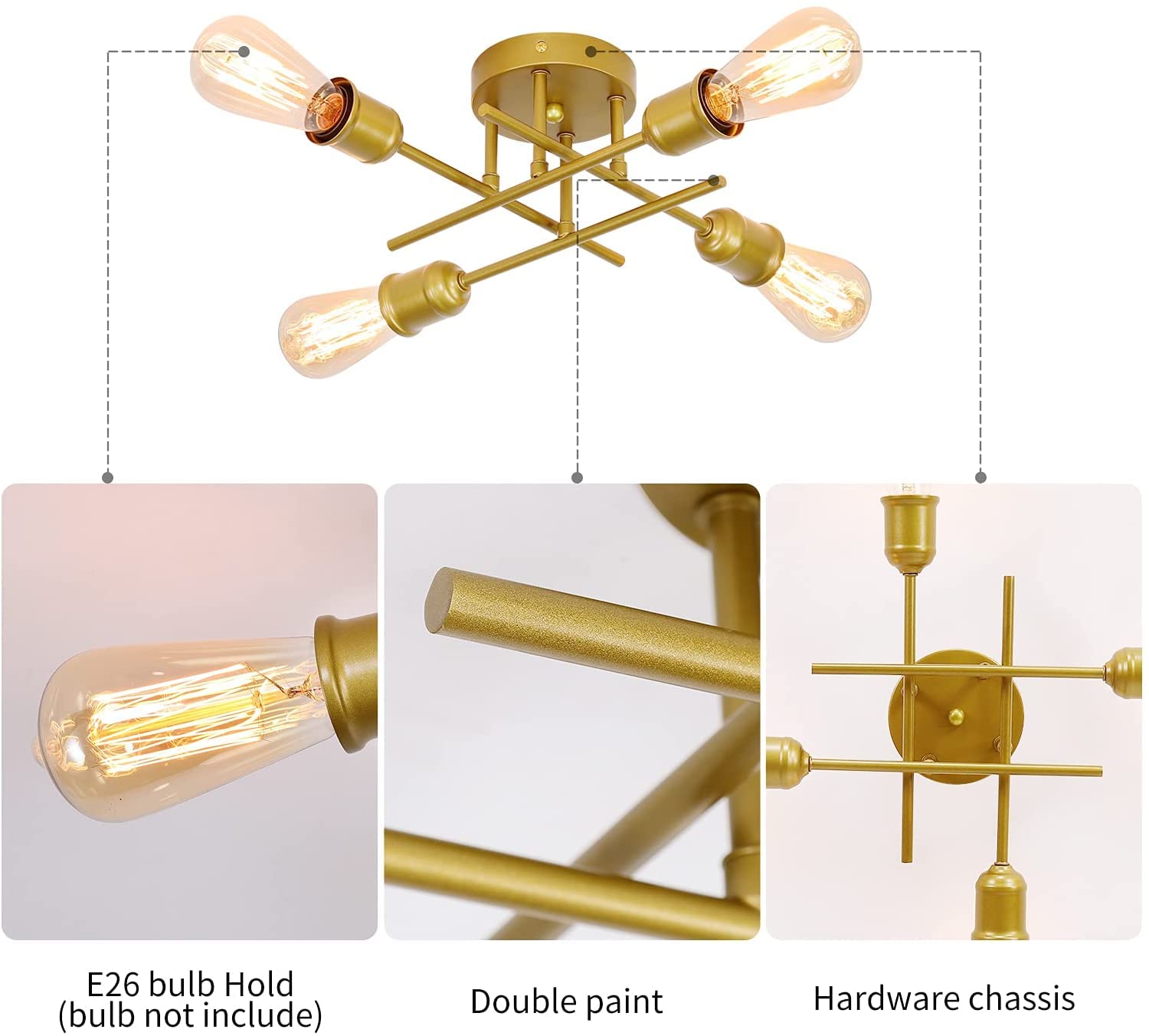 E26 bulb Hold
(bulb not include)

Double paint

Hardware chassis