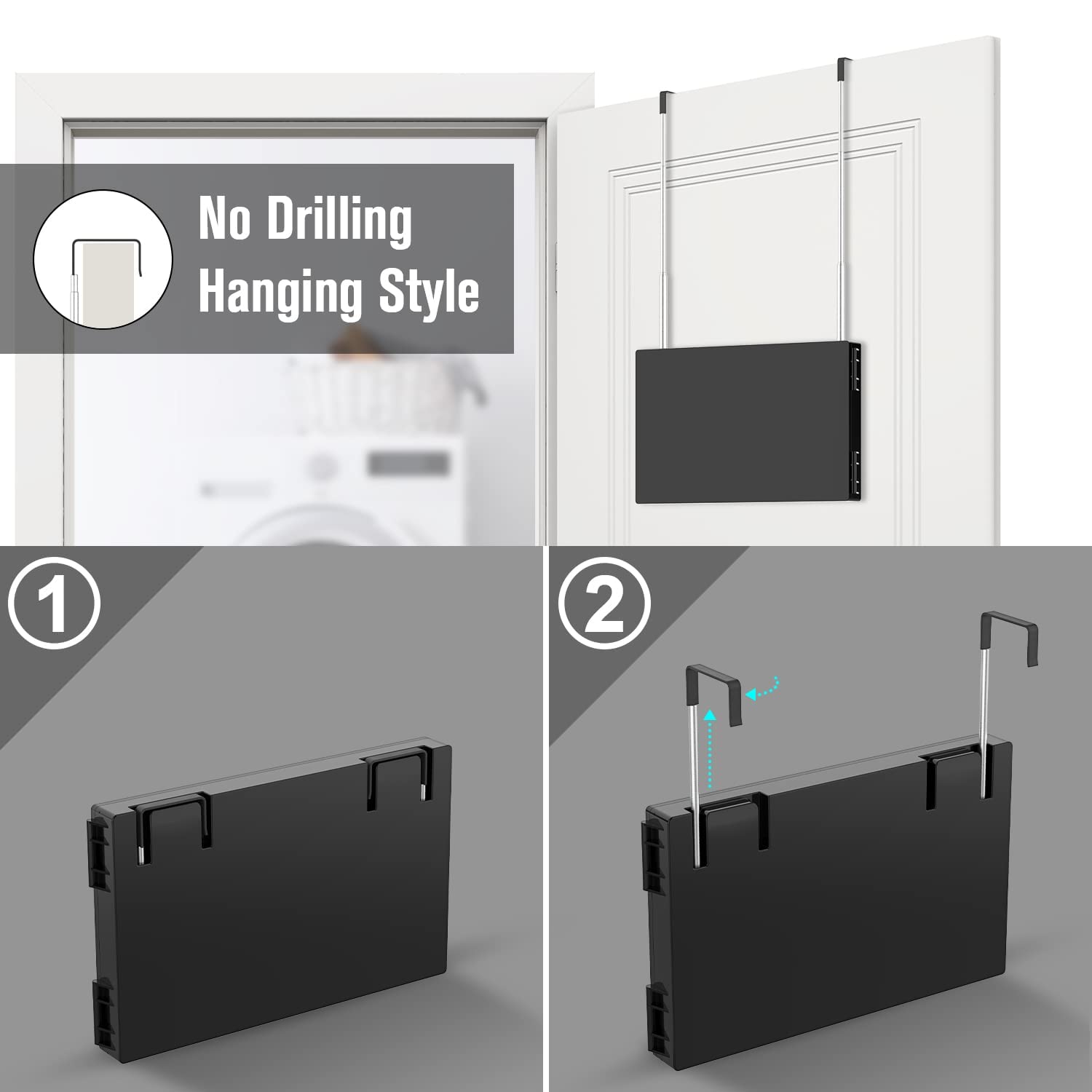 No Drilling
Hanging Style

1

2