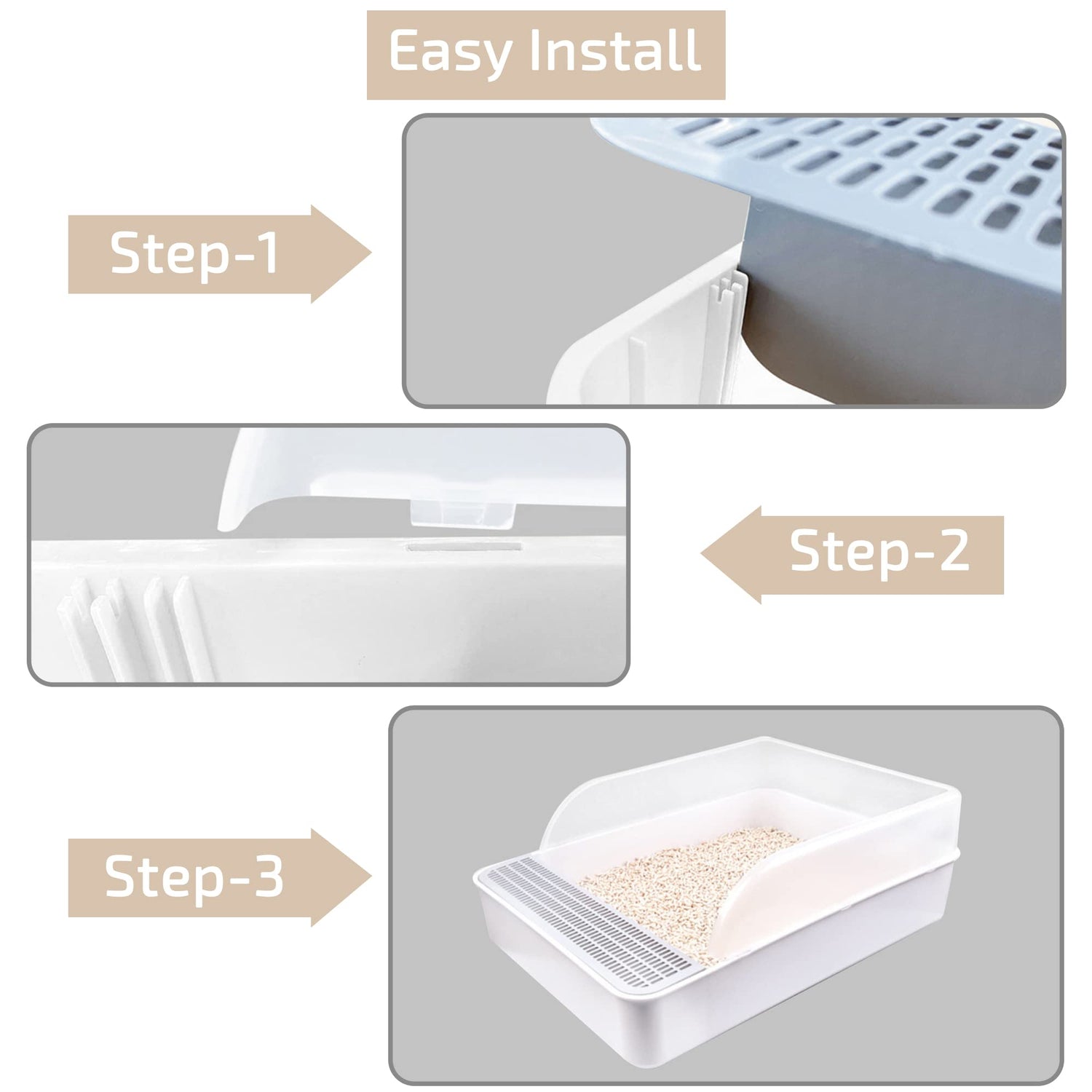 Easy Install

Step-1

Step-2

Step-3