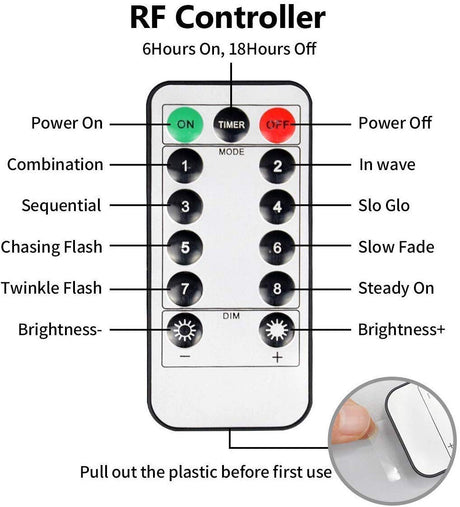 RF Controller

6Hours On, 18Hours Off

Power On
ON
TIMER
OFF
Power Off

MODE
Combination
1
2
In wave
Sequential
3
4
Slo Glo
Chasing Flash
5
6
Slow Fade
Twinkle Flash
7
8
Steady On

DIM
Brightness-
Brightness+
−
+

Pull out the plastic before first use