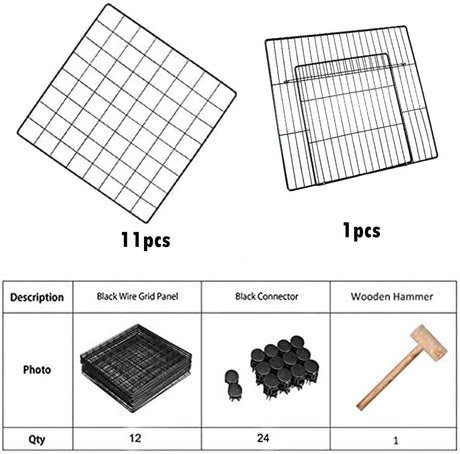 11pcs

1pcs

| Description | Black Wire Grid Panel | Black Connector | Wooden Hammer |
|---|---|---|---|
| Photo | | | |
| Qty | 12 | 24 | 1 |