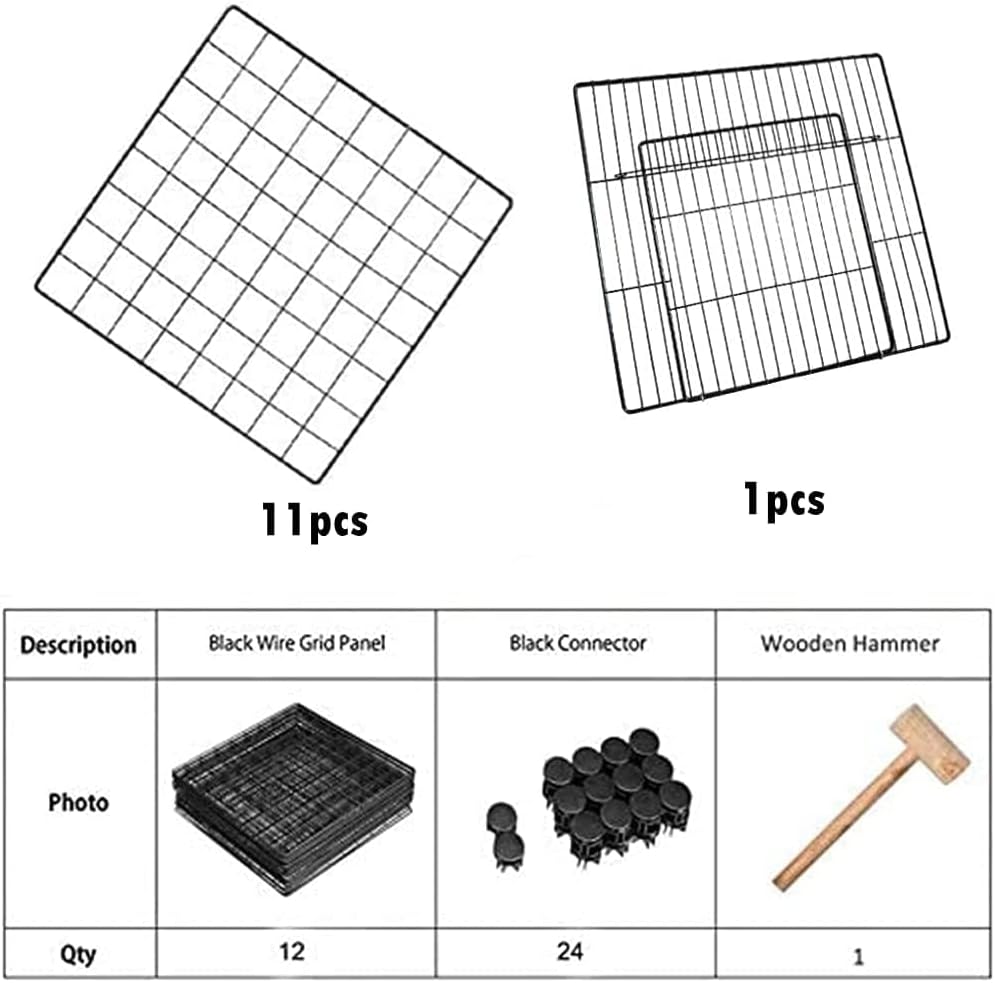 11pcs

1pcs

| Description | Black Wire Grid Panel | Black Connector | Wooden Hammer |
|---|---|---|---|
| Photo | | | |
| Qty | 12 | 24 | 1 |