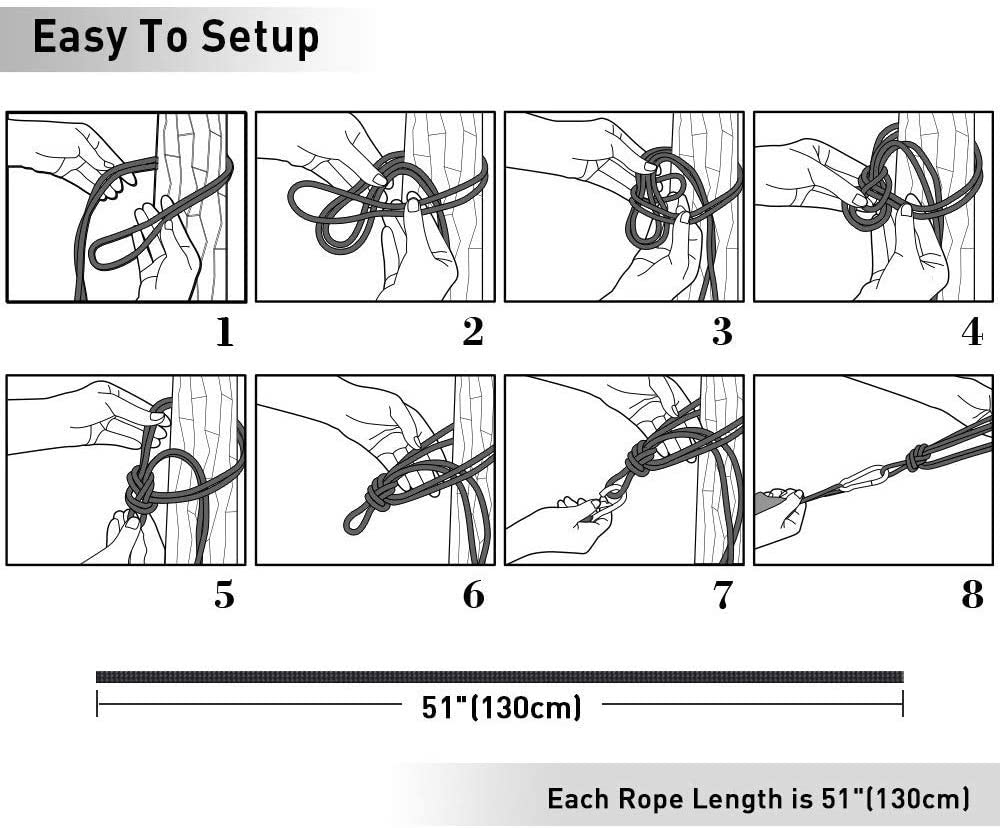 Easy To Setup

1

2

3

4

5

6

7

8

51"(130cm)

Each Rope Length is 51"(130cm)