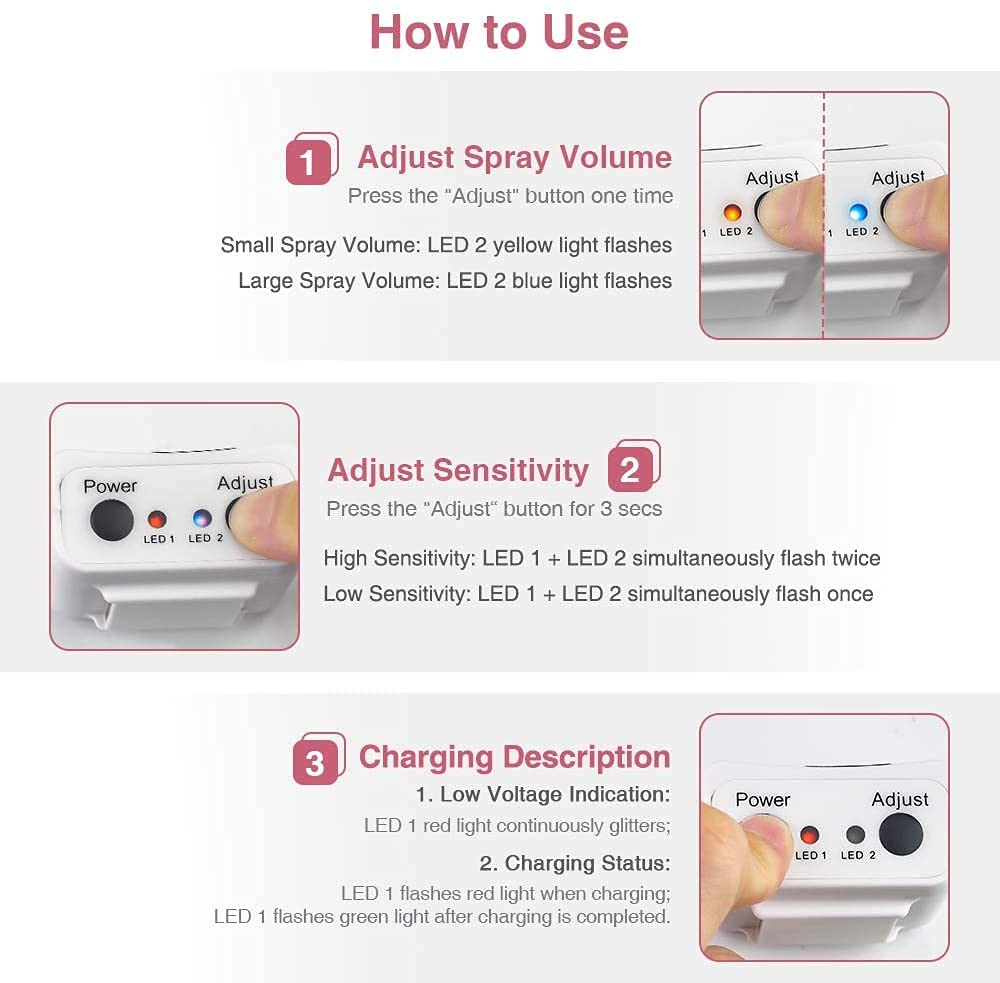 How to Use

1 Adjust Spray Volume
Press the "Adjust" button one time

Small Spray Volume: LED 2 yellow light flashes
Large Spray Volume: LED 2 blue light flashes

Adjust
1 LED 2
Adjust
1 LED 2

Power
Adjust
LED 1
LED 2

Adjust Sensitivity 2
Press the "Adjust" button for 3 secs

High Sensitivity: LED 1 + LED 2 simultaneously flash twice
Low Sensitivity: LED 1 + LED 2 simultaneously flash once

3 Charging Description
1. Low Voltage Indication:
LED 1 red light continuously glitters;
2. Charging Status:
LED 1 flashes red light when charging;
LED 1 flashes green light after charging is completed.

Power
Adjust
LED 1
LED 2