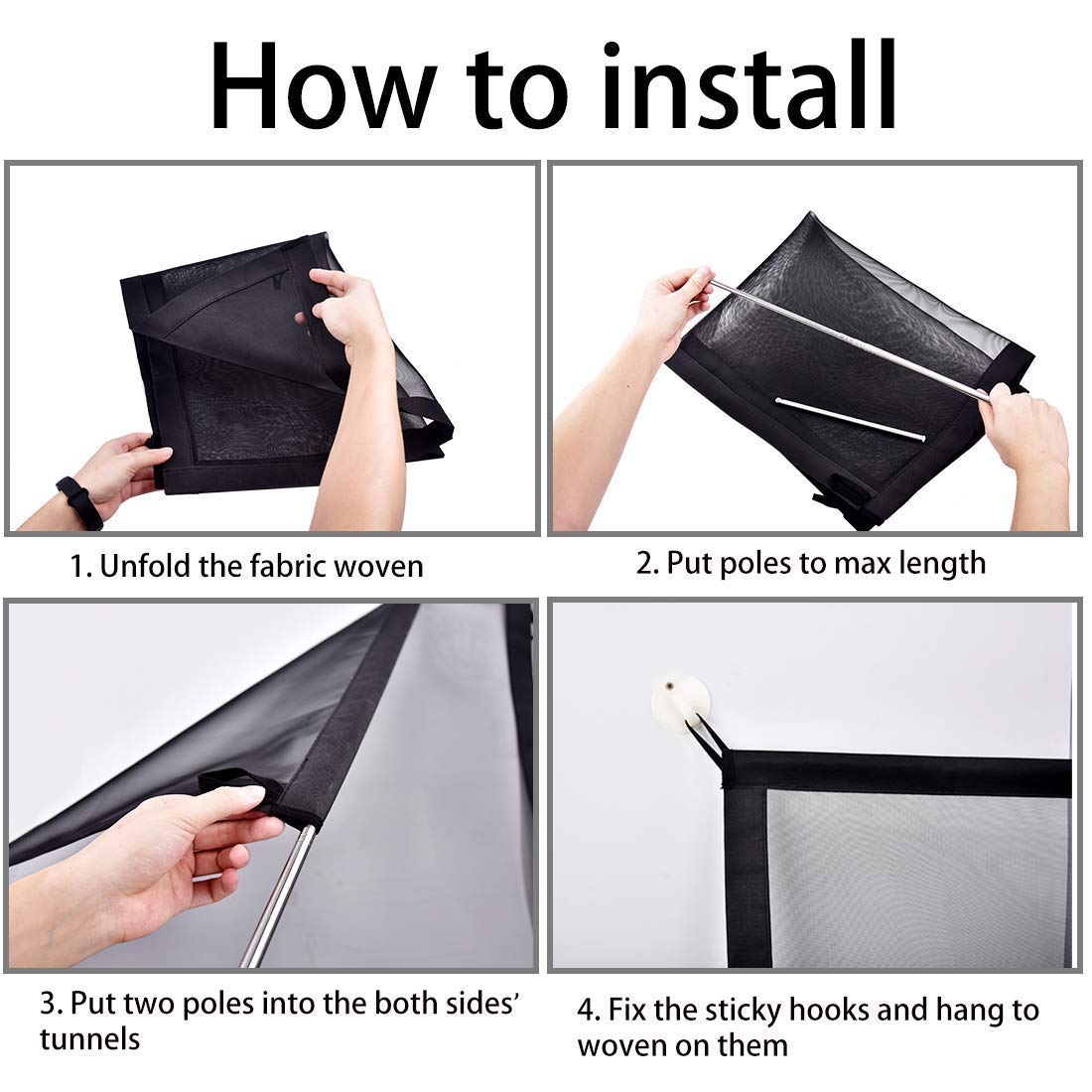 How to install

1. Unfold the fabric woven

2. Put poles to max length

3. Put two poles into the both sides' tunnels

4. Fix the sticky hooks and hang to woven on them