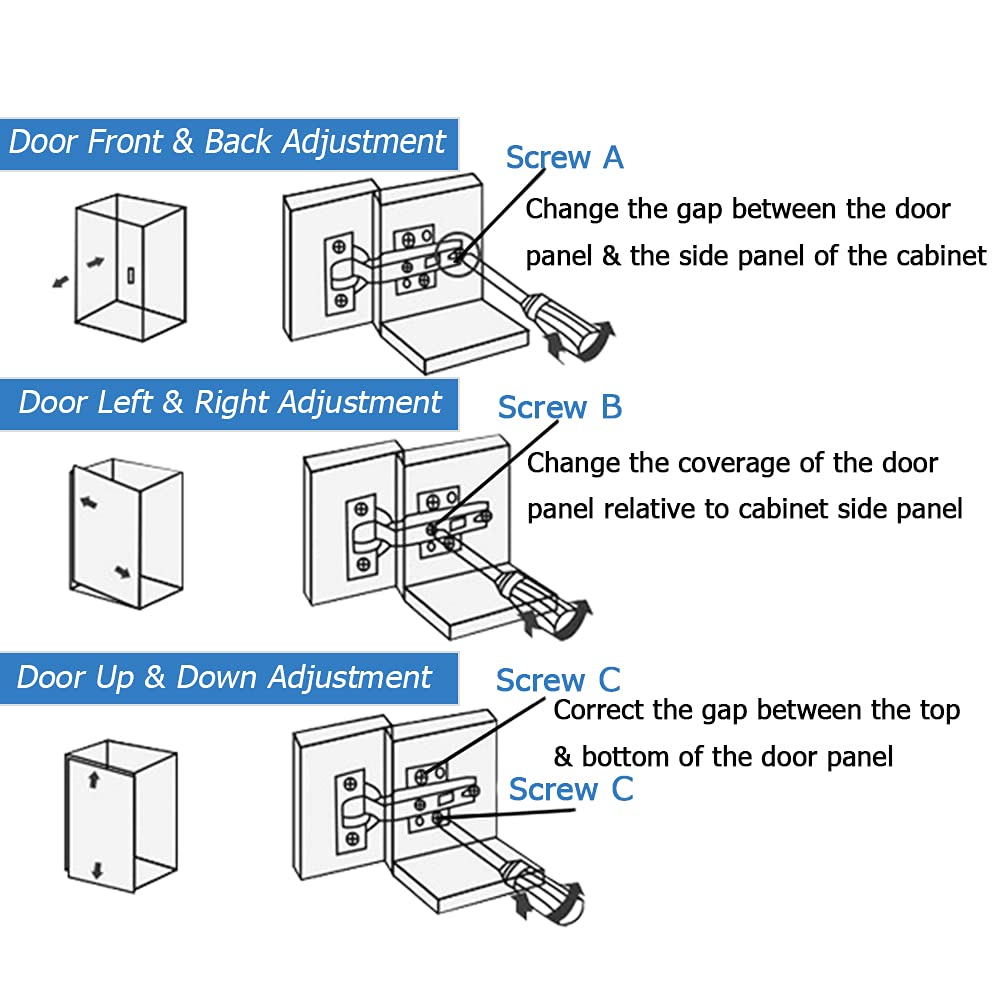 Door Front & Back Adjustment

Screw A

Change the gap between the door panel & the side panel of the cabinet

Door Left & Right Adjustment

Screw B

Change the coverage of the door panel relative to cabinet side panel

Door Up & Down Adjustment

Screw C

Correct the gap between the top & bottom of the door panel

Screw C