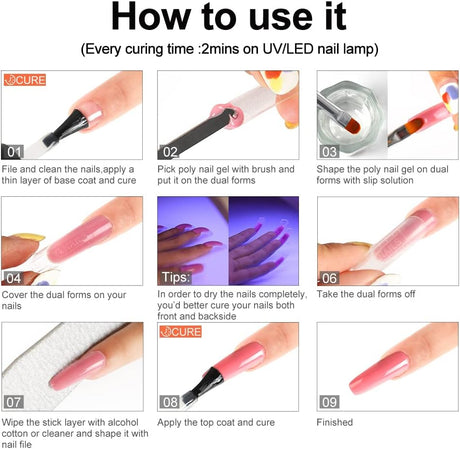 How to use it
(Every curing time :2mins on UV/LED nail lamp)

CURE
01
File and clean the nails,apply a thin layer of base coat and cure

02
Pick poly nail gel with brush and put it on the dual forms

03
Shape the poly nail gel on dual forms with slip solution

04
Cover the dual forms on your nails

Tips:
In order to dry the nails completely, you'd better cure your nails both front and backside

06
Take the dual forms off

07
Wipe the stick layer with alcohol cotton or cleaner and shape it with nail file

CURE
08
Apply the top coat and cure

09
Finished