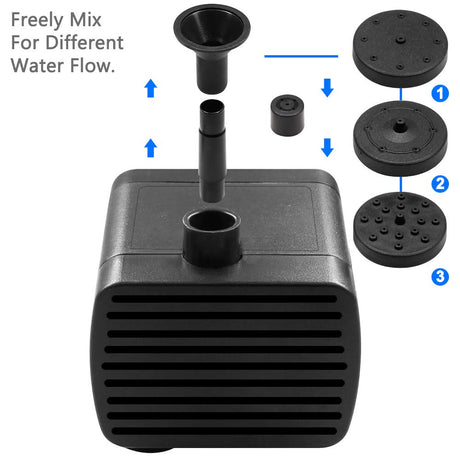 Freely Mix
For Different
Water Flow.

1

2

3